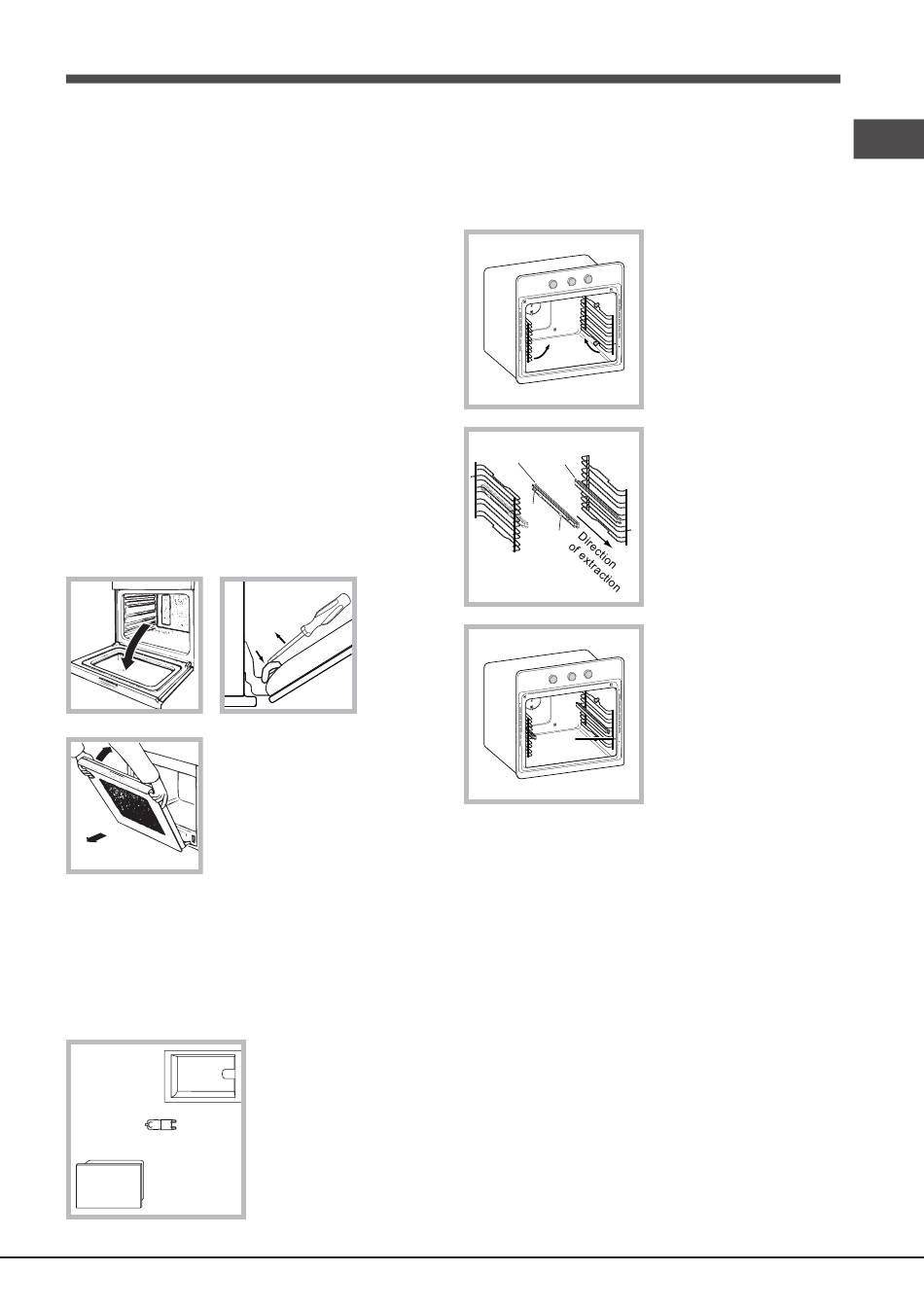 Direction of extraction