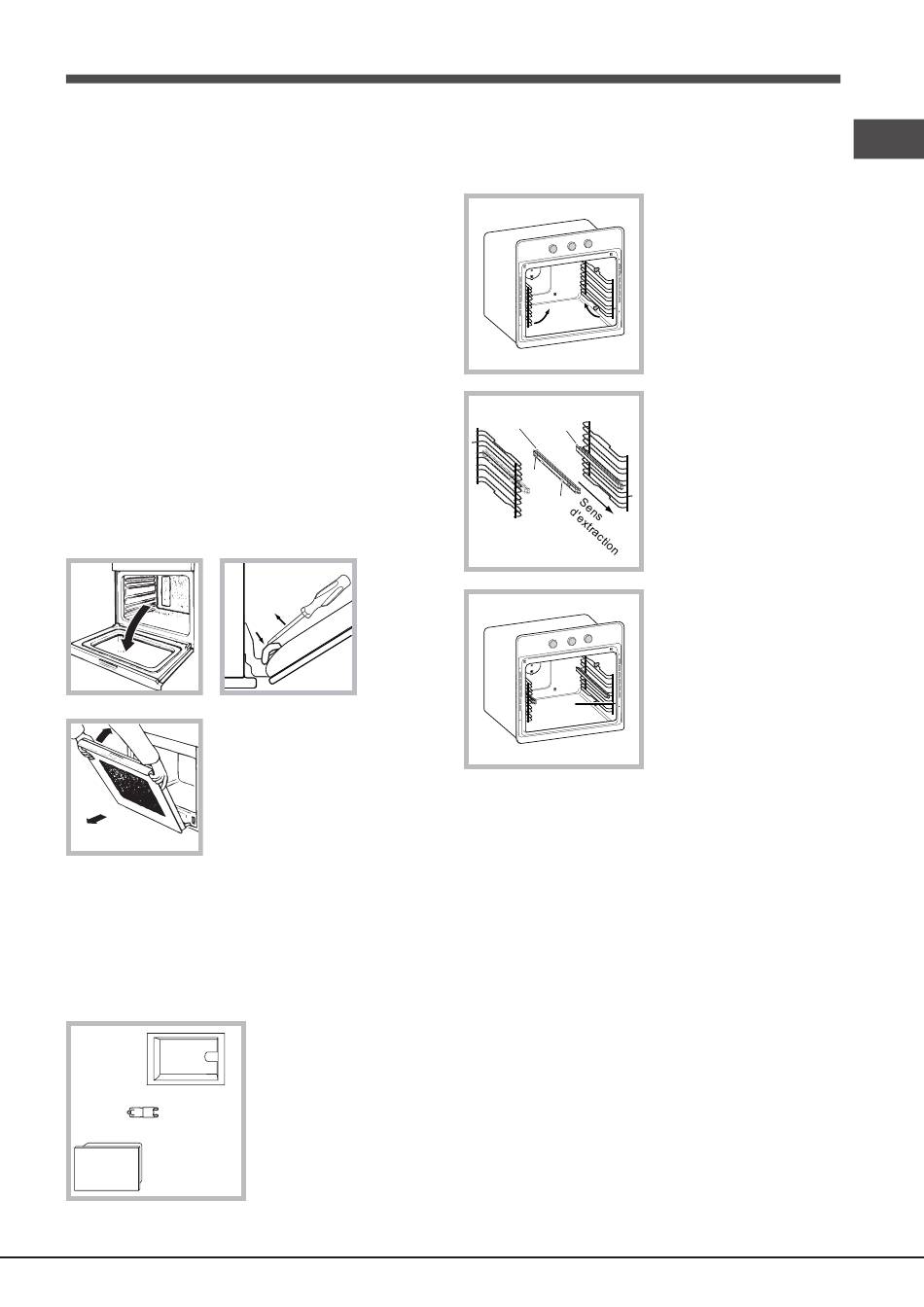 Sens d'extraction