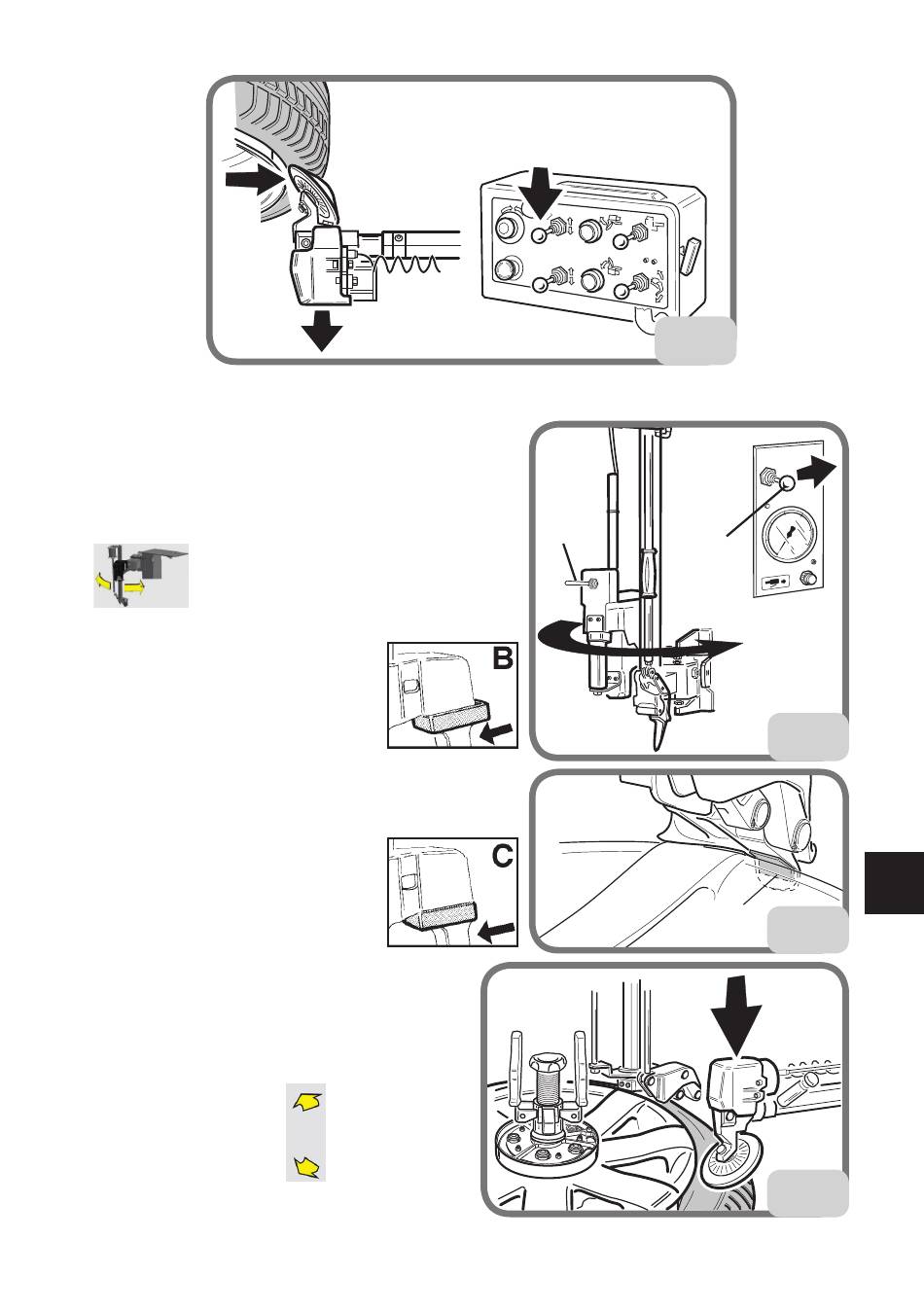 B

C