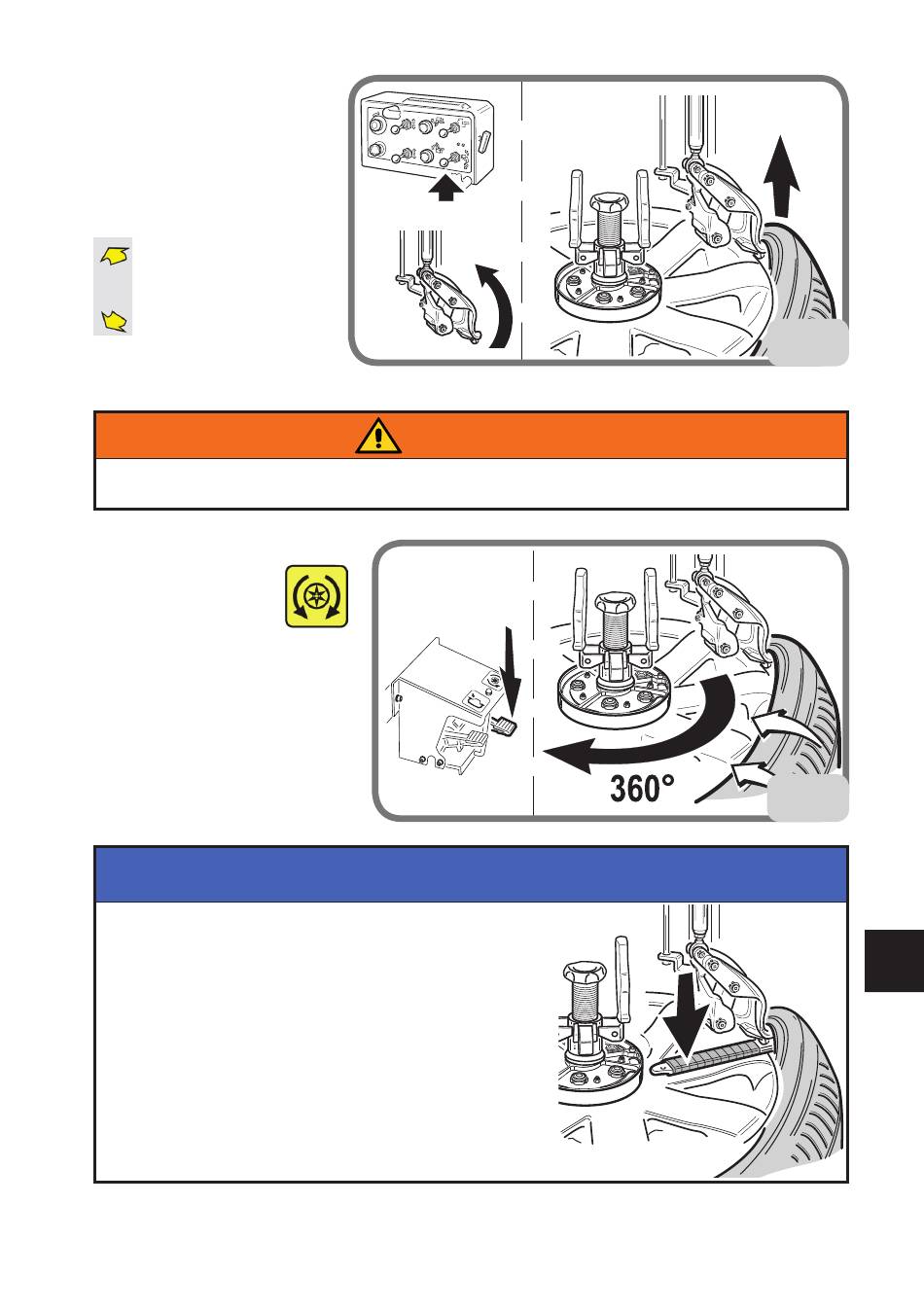 360°