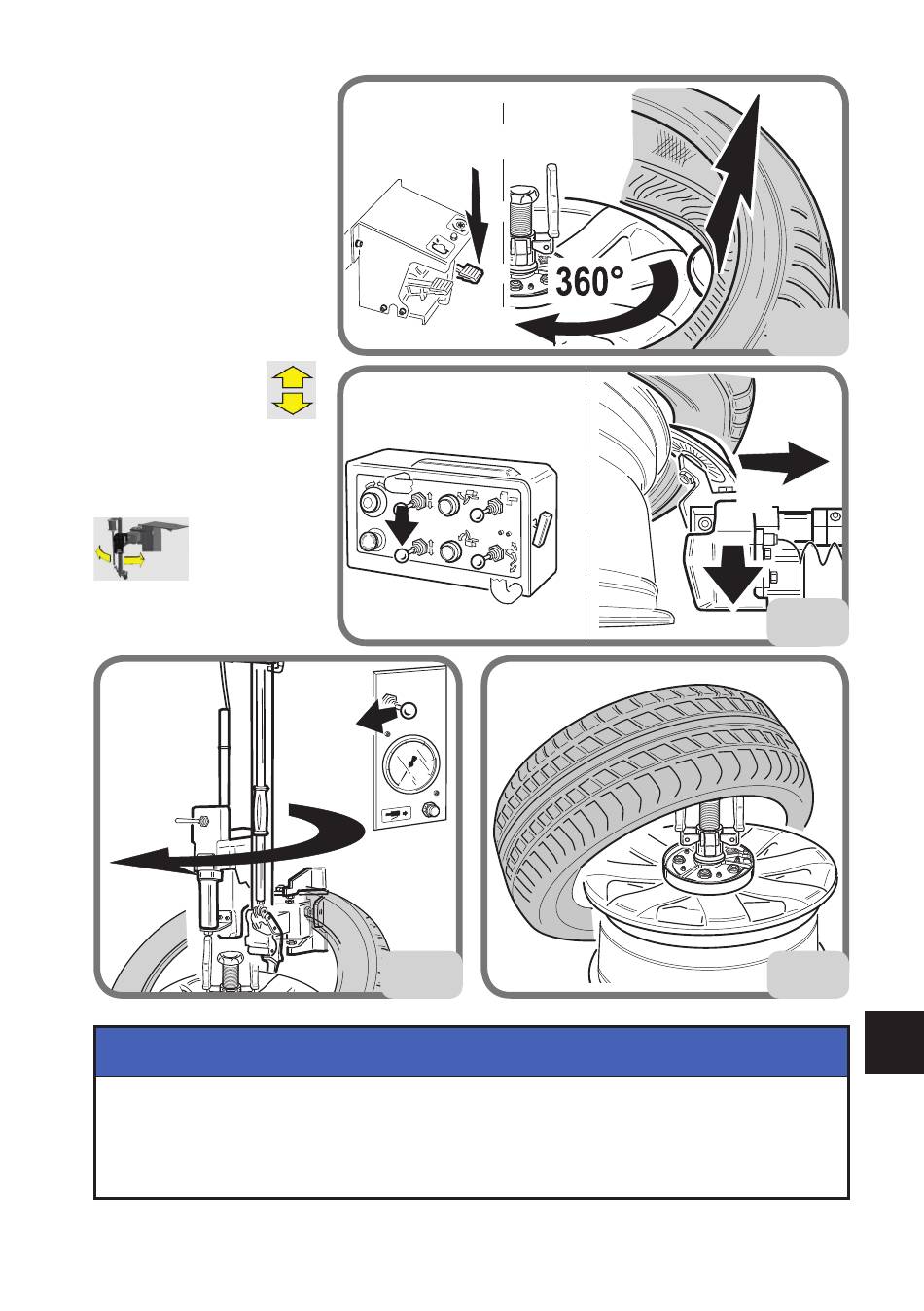 360°