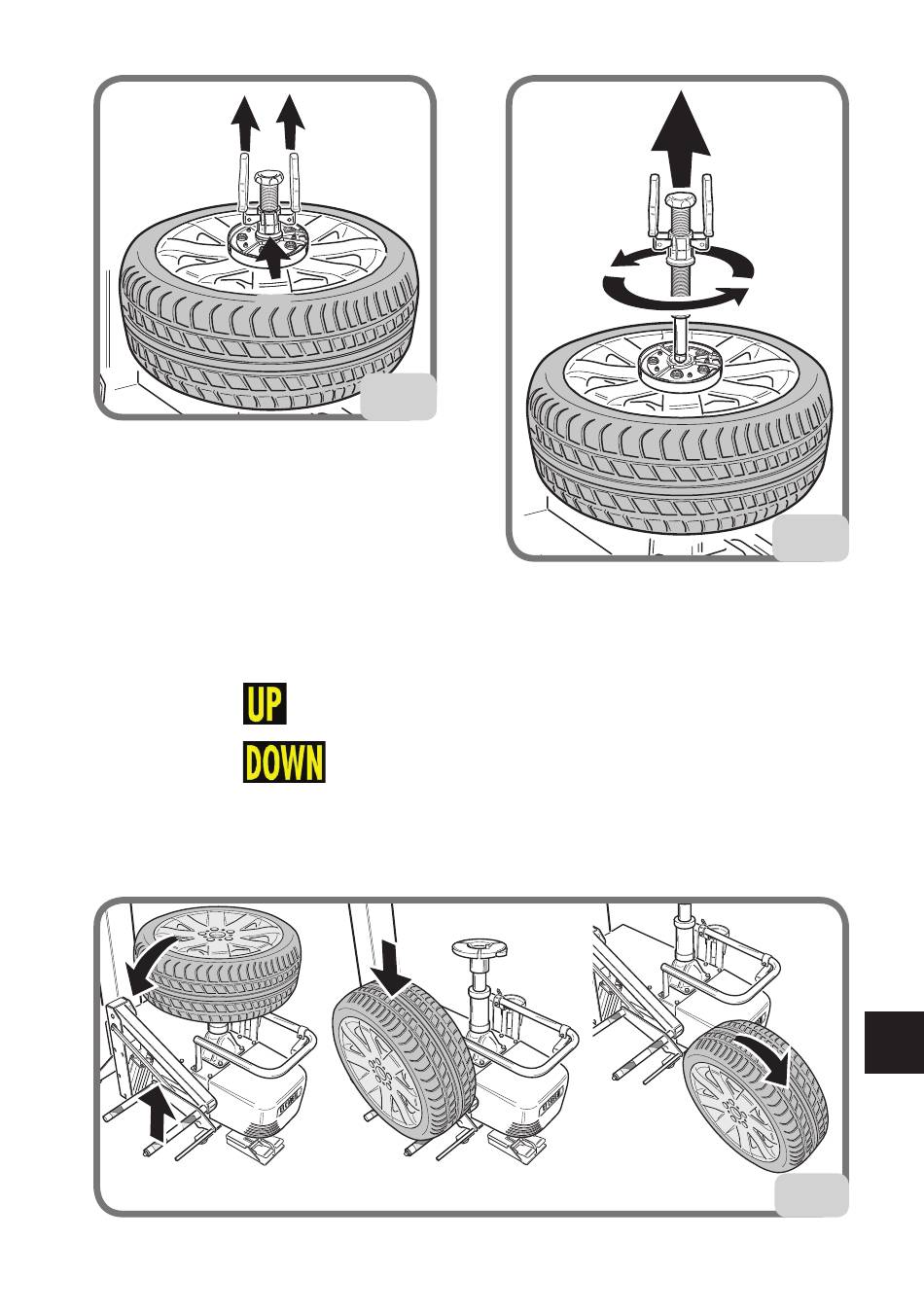 UP

DOWN