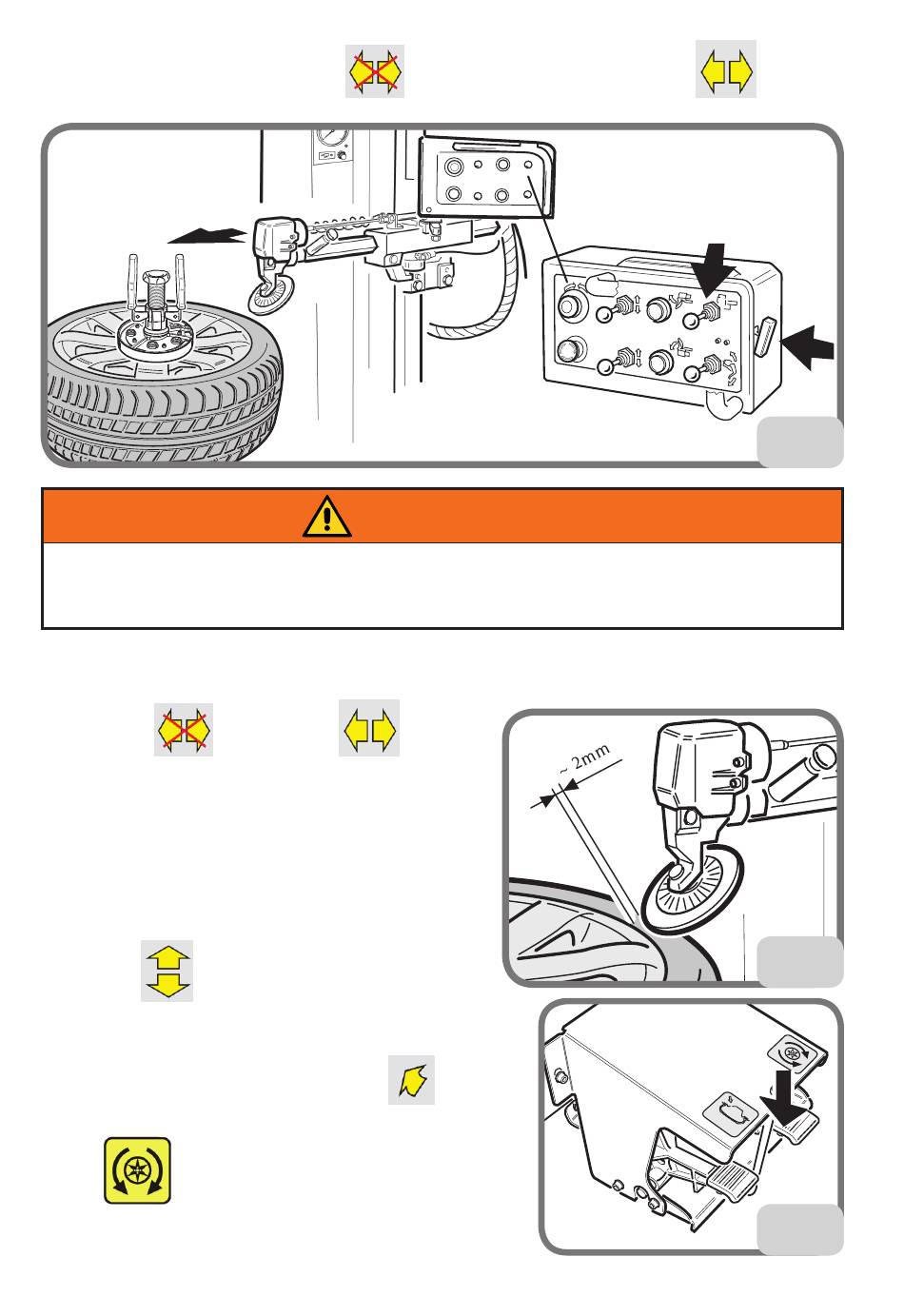 ~ 2mm