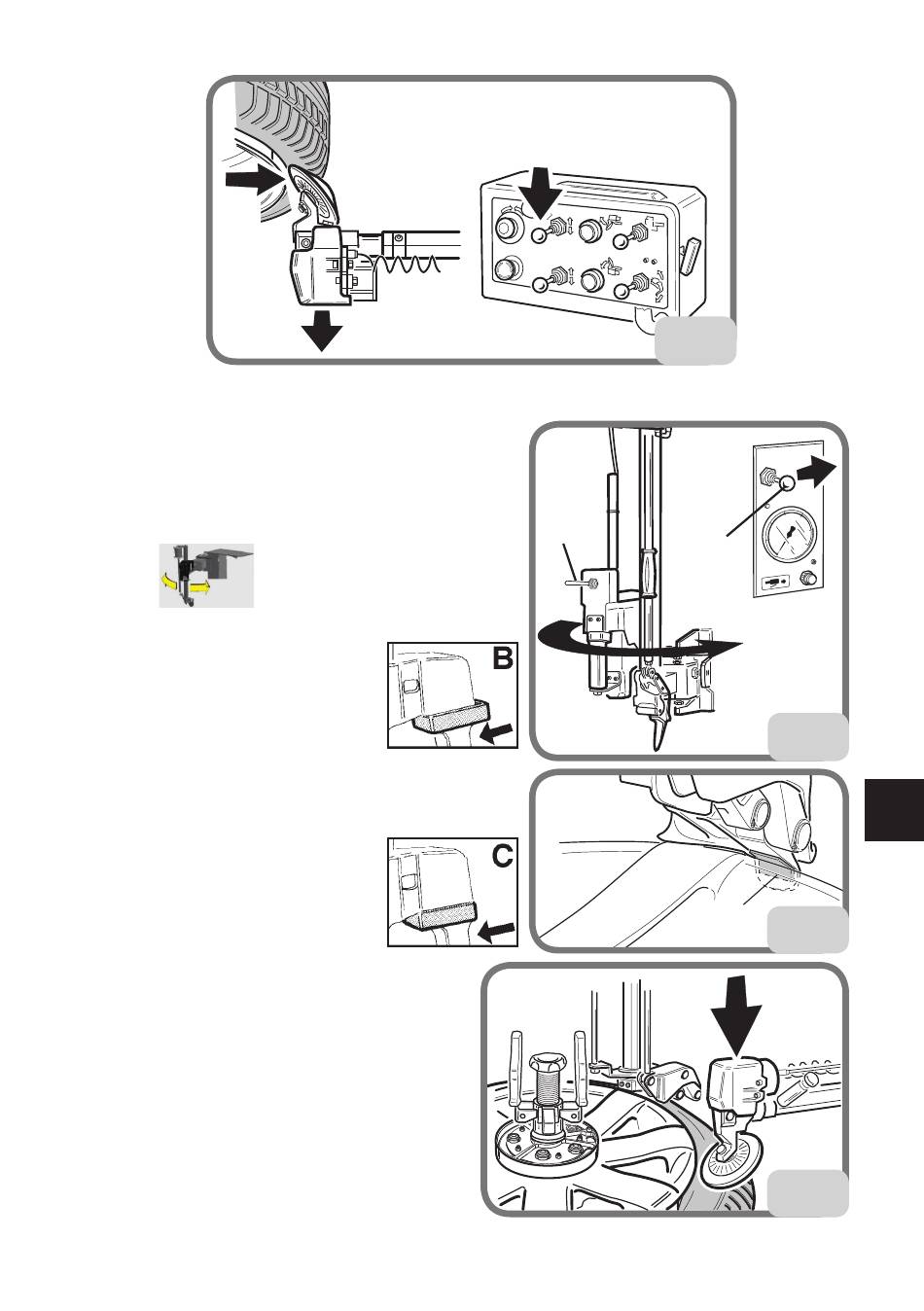 B

C