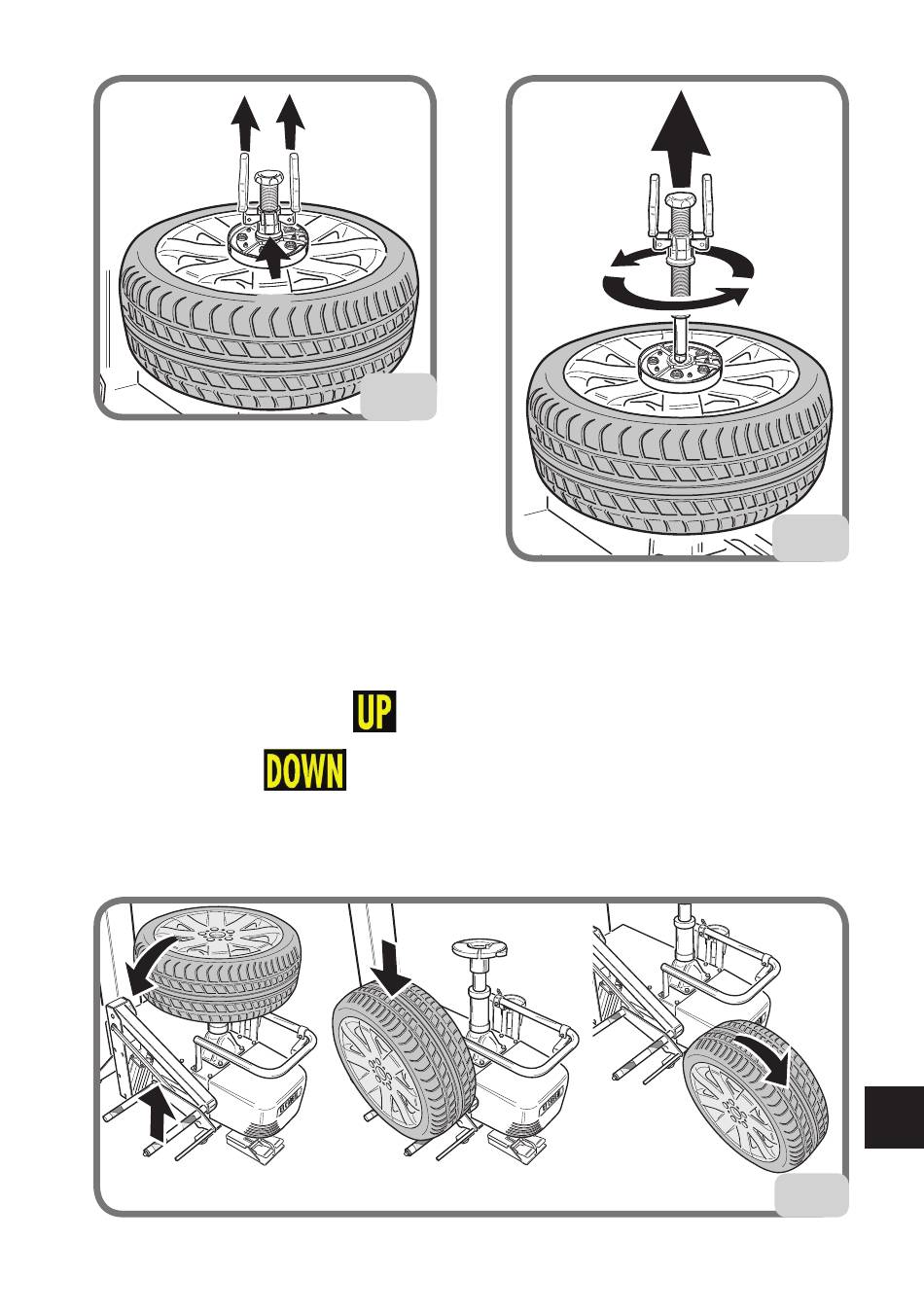 UP

DOWN