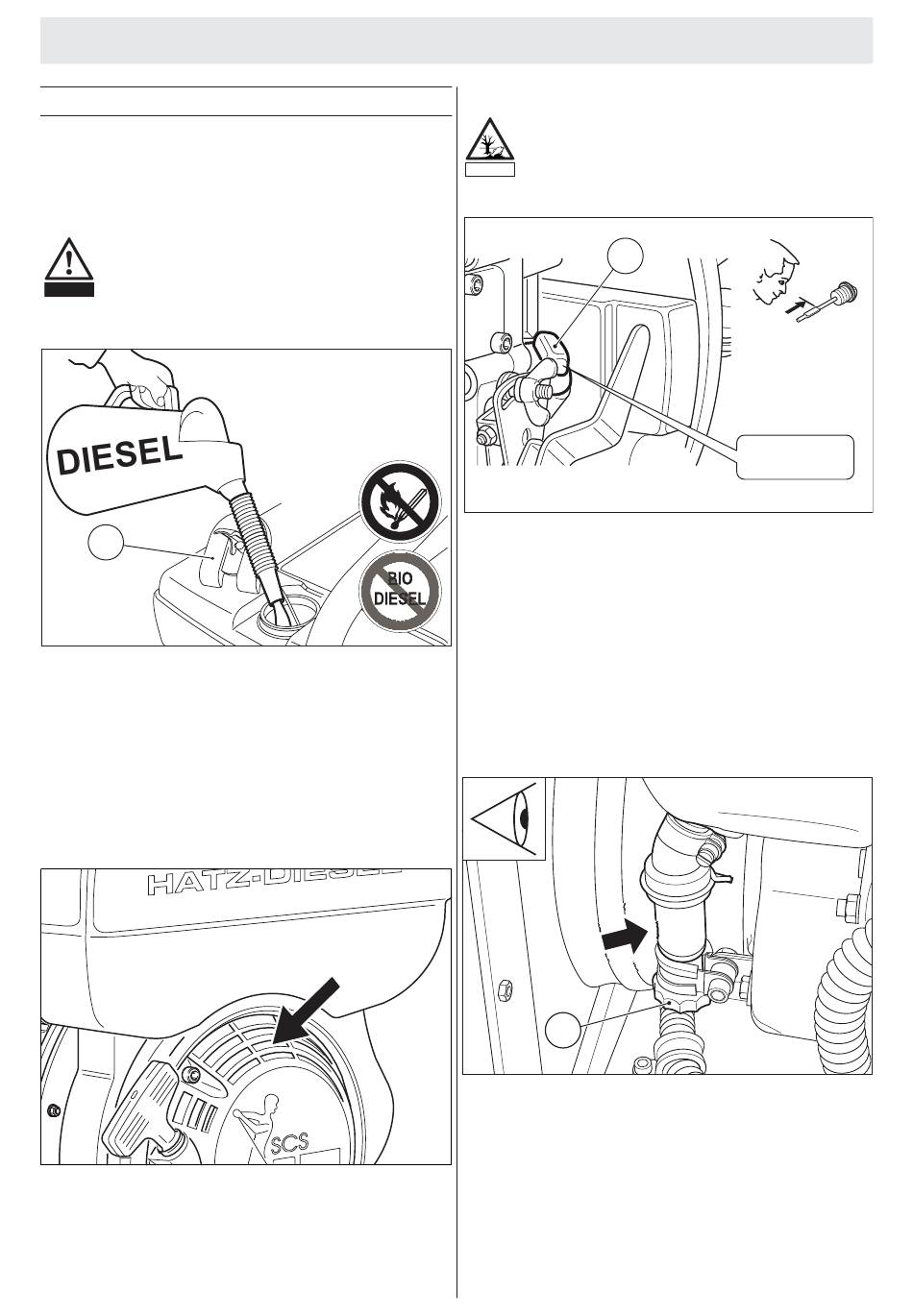 DIESEL

BIO DIESEL

HATZ-DIESEL

SCS