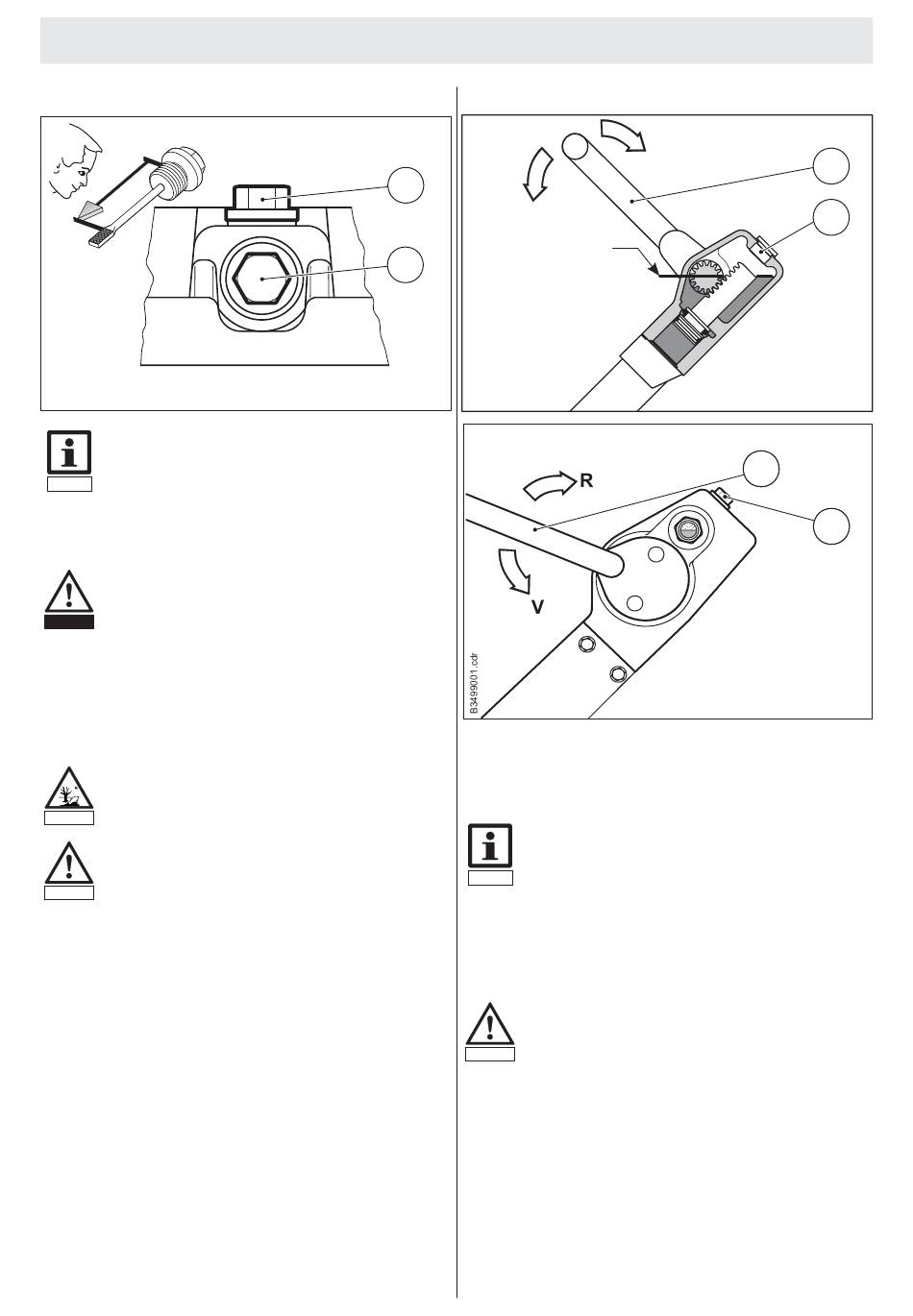 R

V

B3499001.cdr