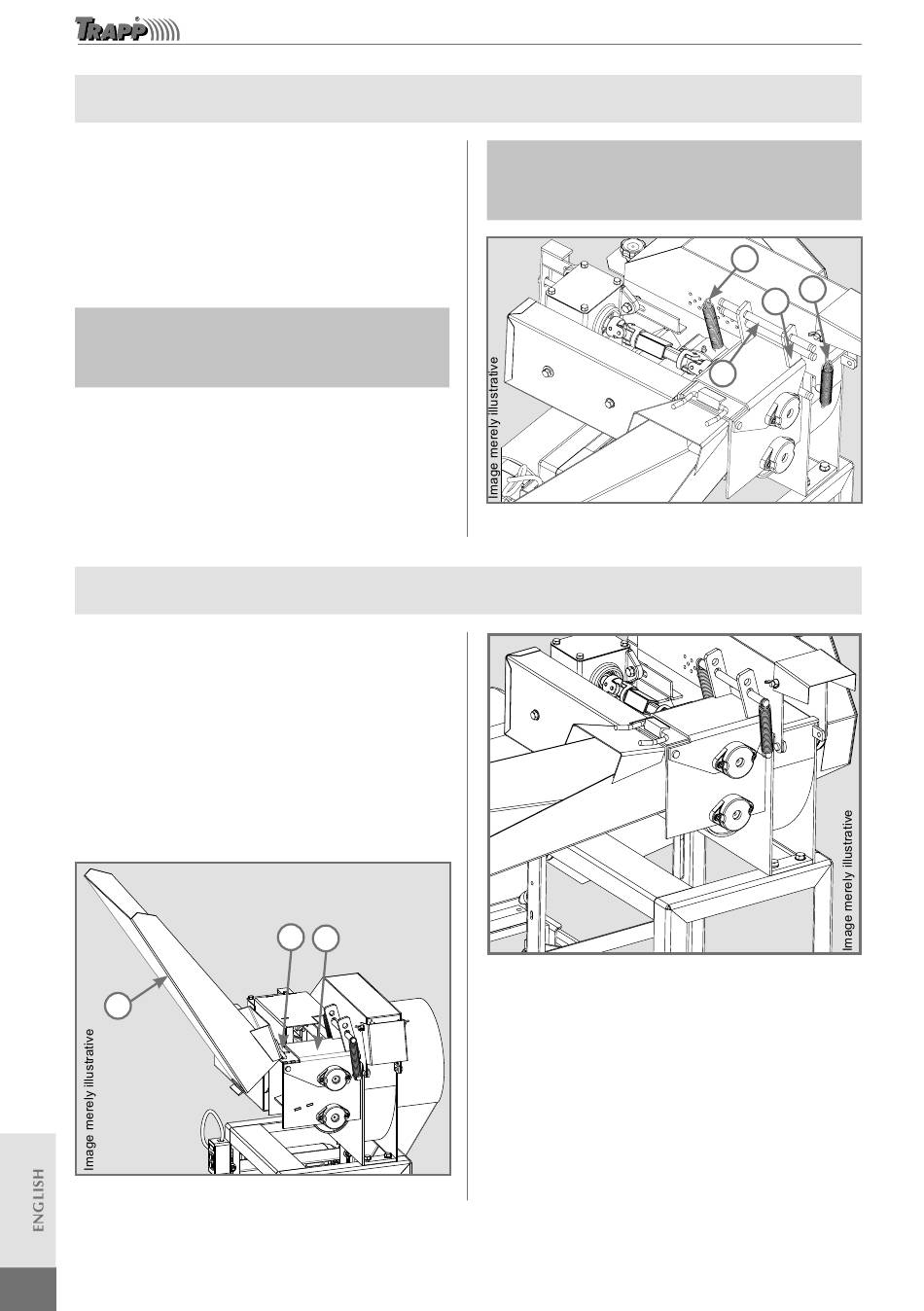 TRAPP

Image merely illustrative

Image merely illustrative

Image merely illustrative

ENGLISH