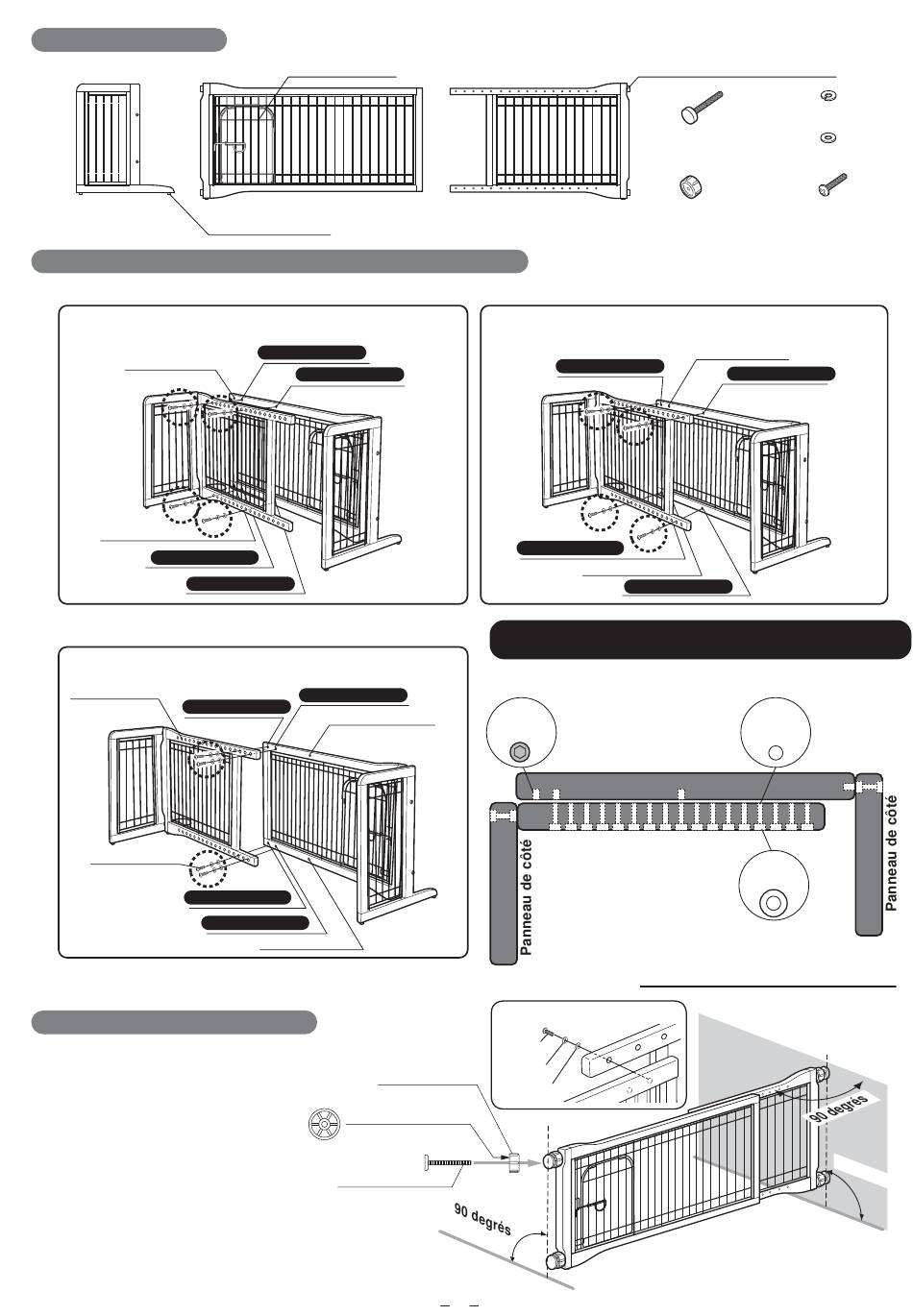 Panneau de côté

Panneau de côté

90 degrés

90 degrés