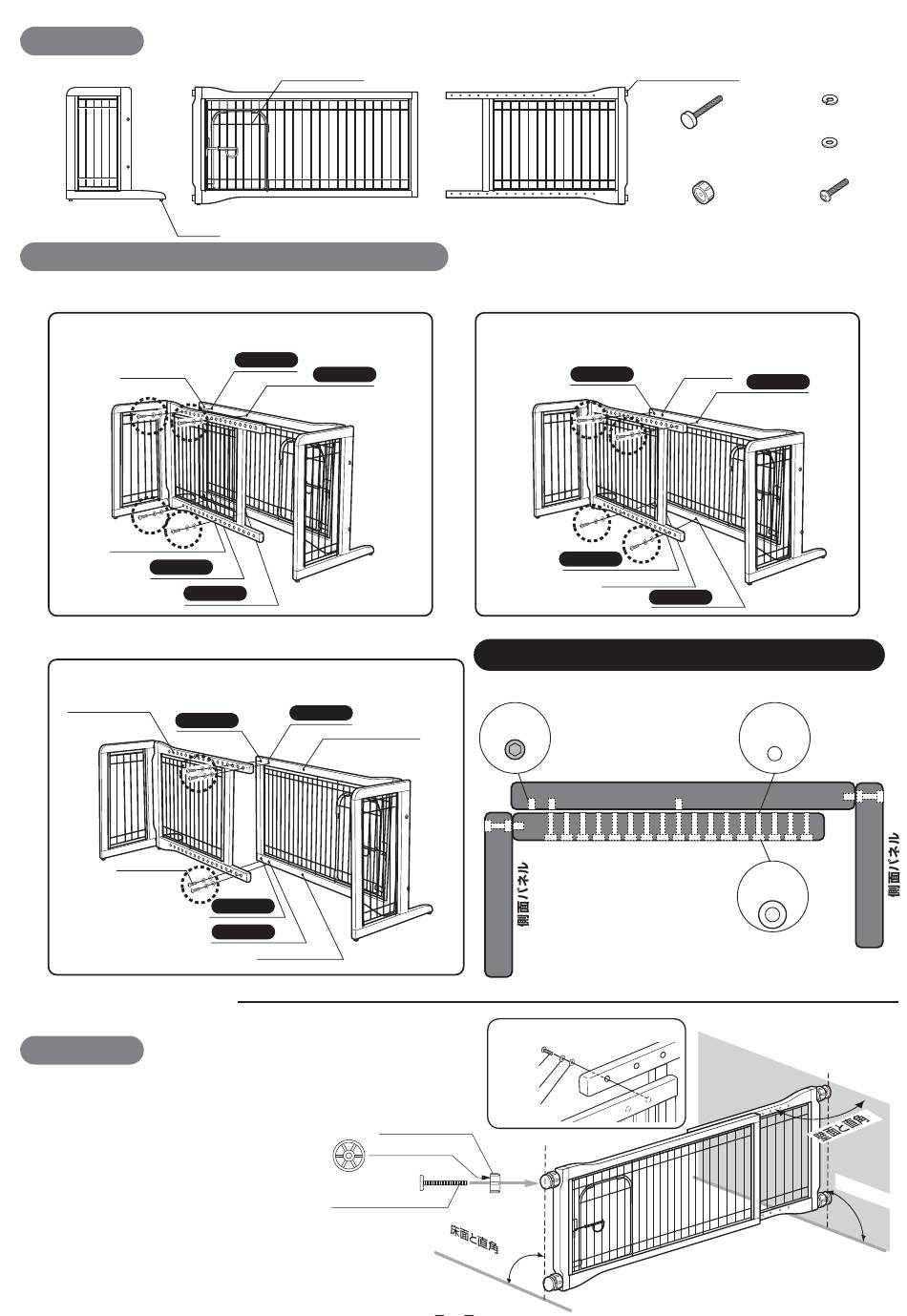 側面パネル

側面パネル

壁面と直角

床面と直角