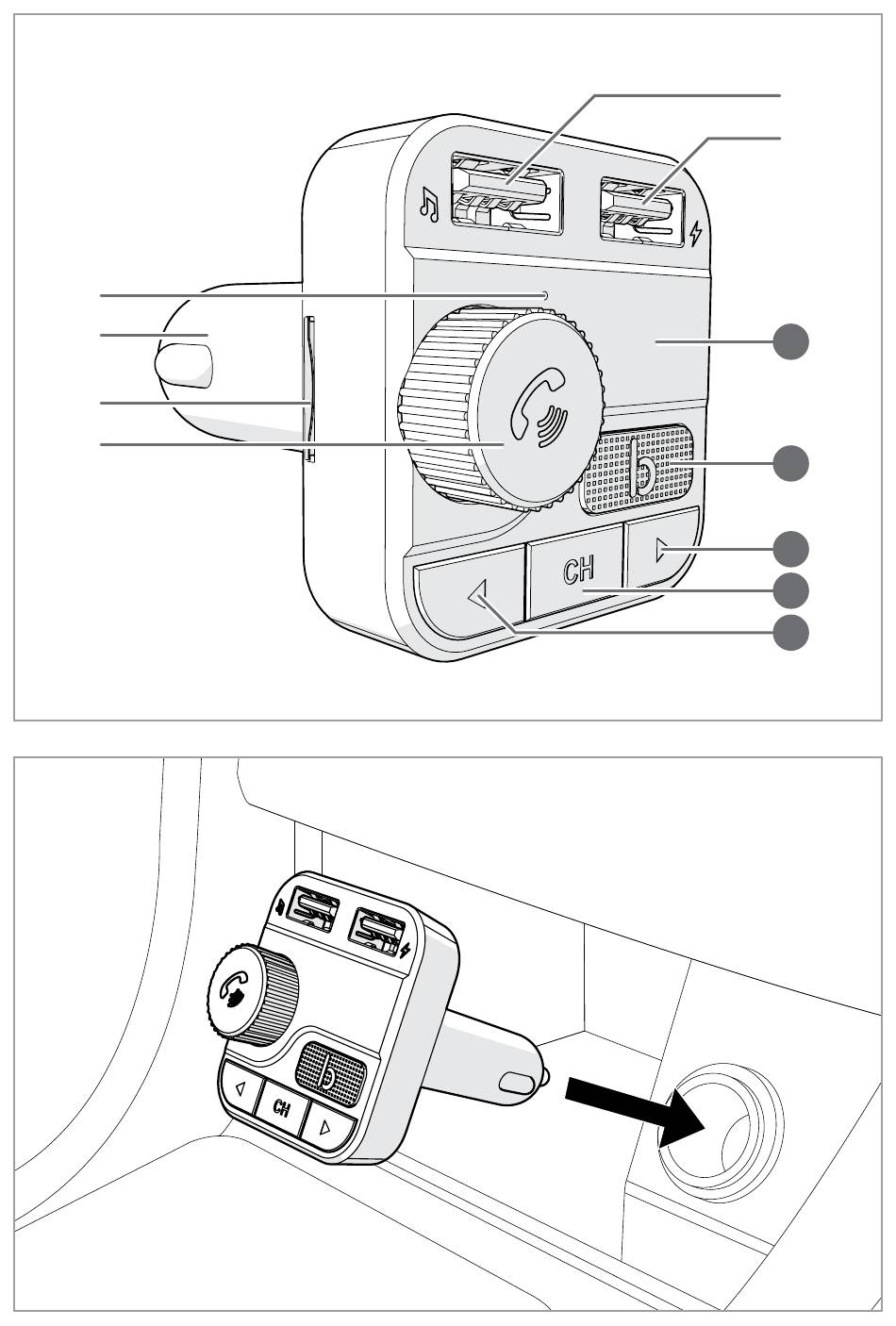 CH

CH