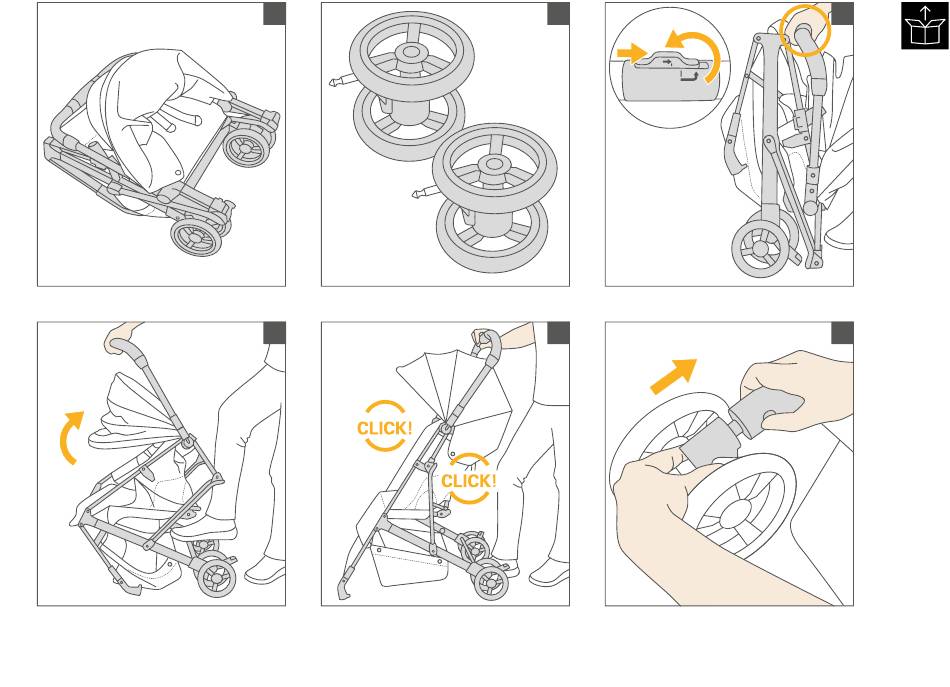 CLICK!

CLICK!