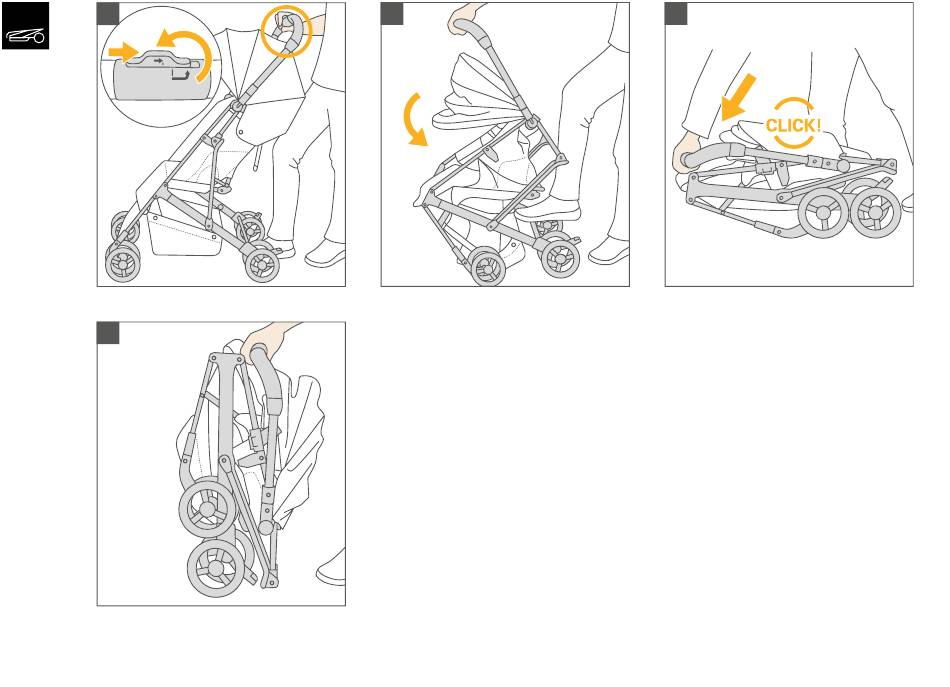 CLICK!