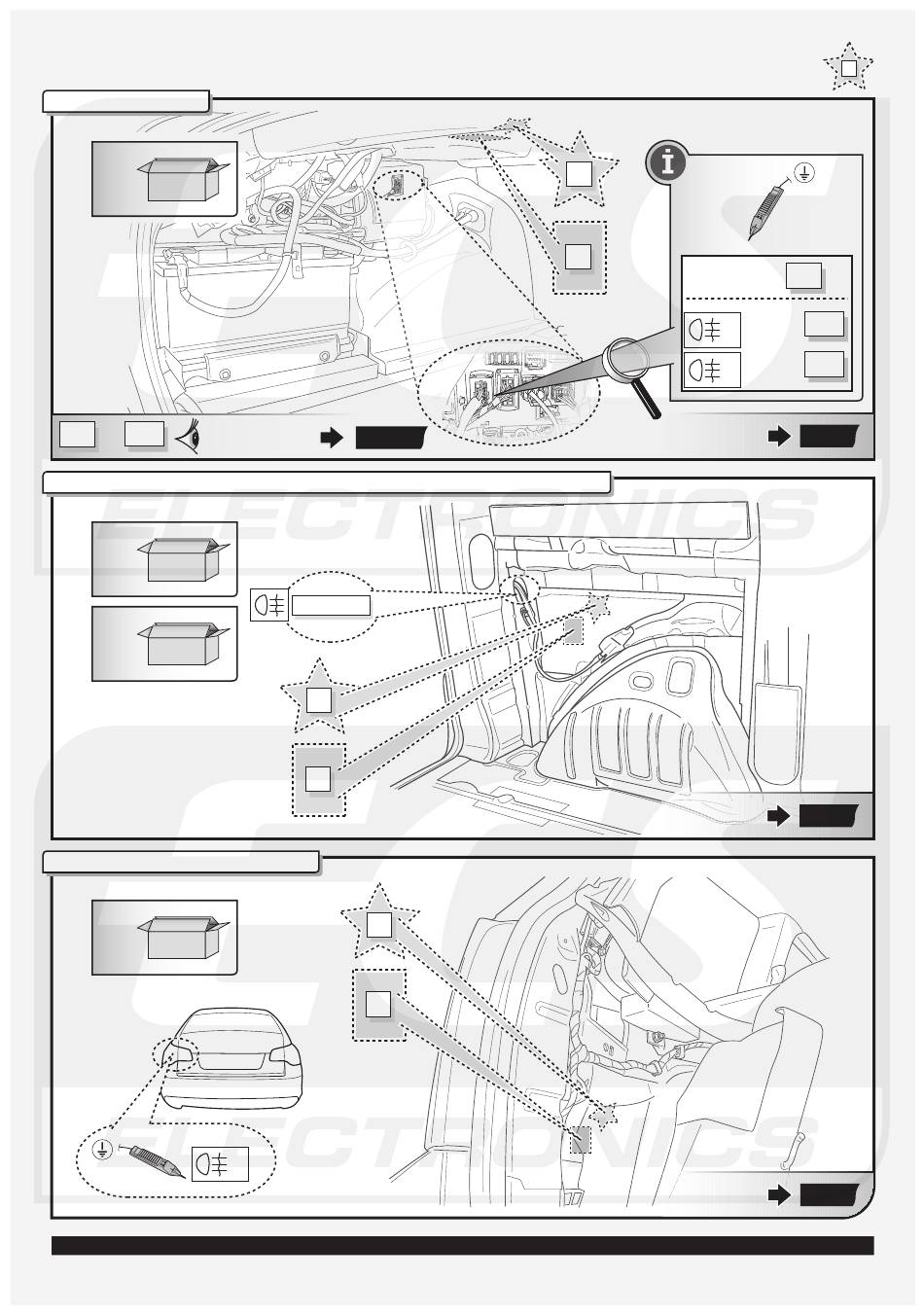 ECS
ELECTRONICS
ECS
ELECTRONICS