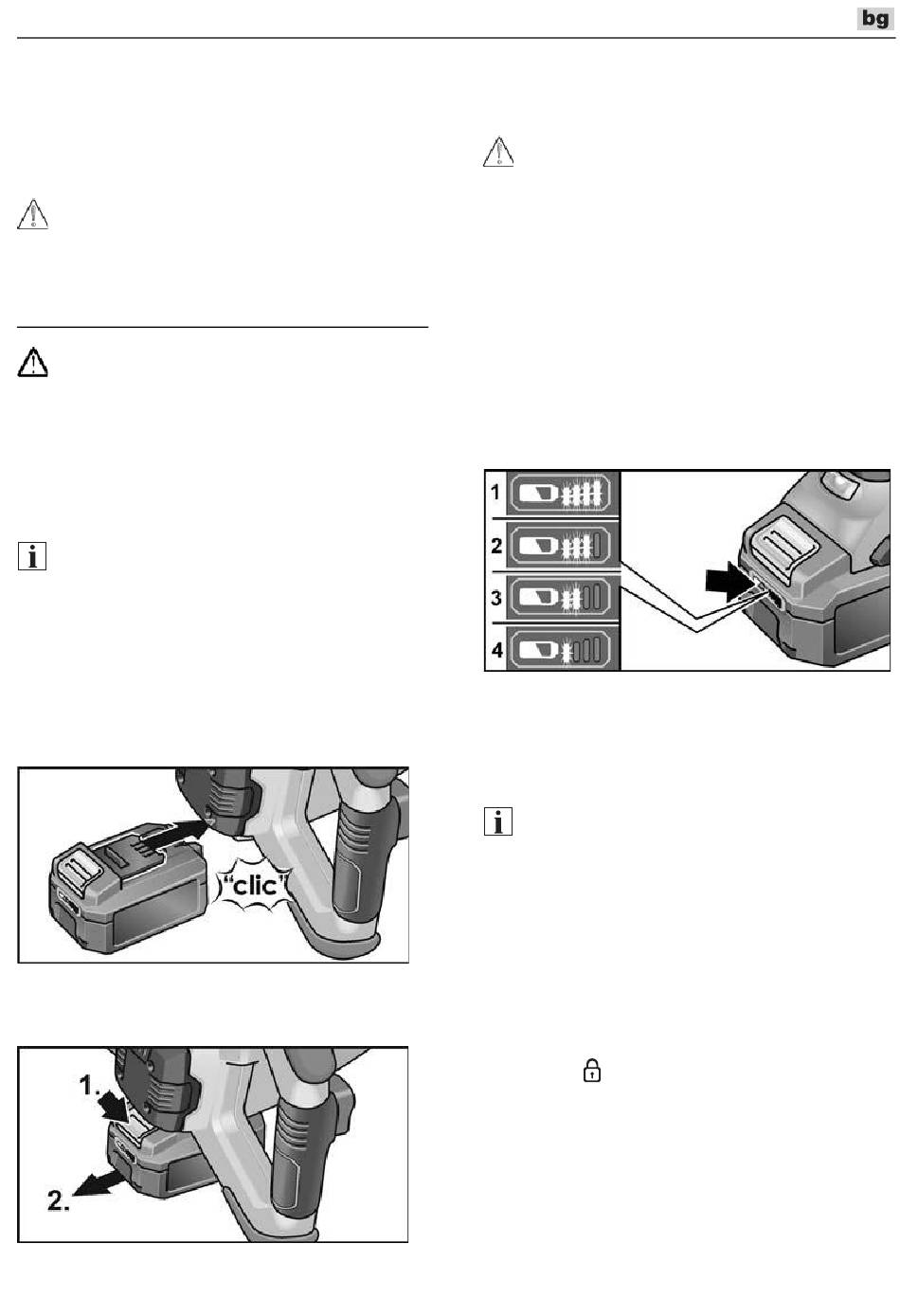 bg

1

2

3

4

"clic"

1.

2.