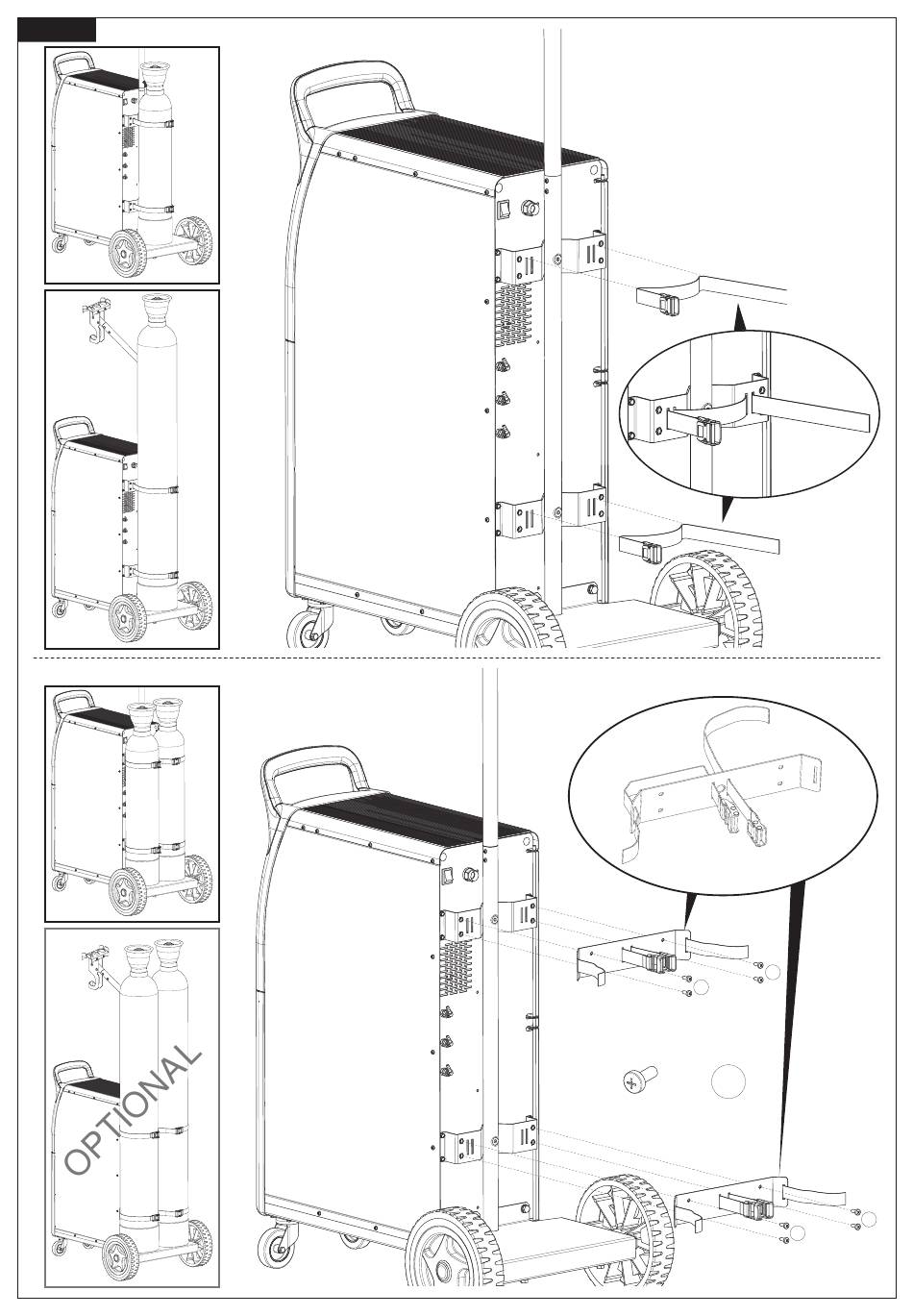 OPTIONAL