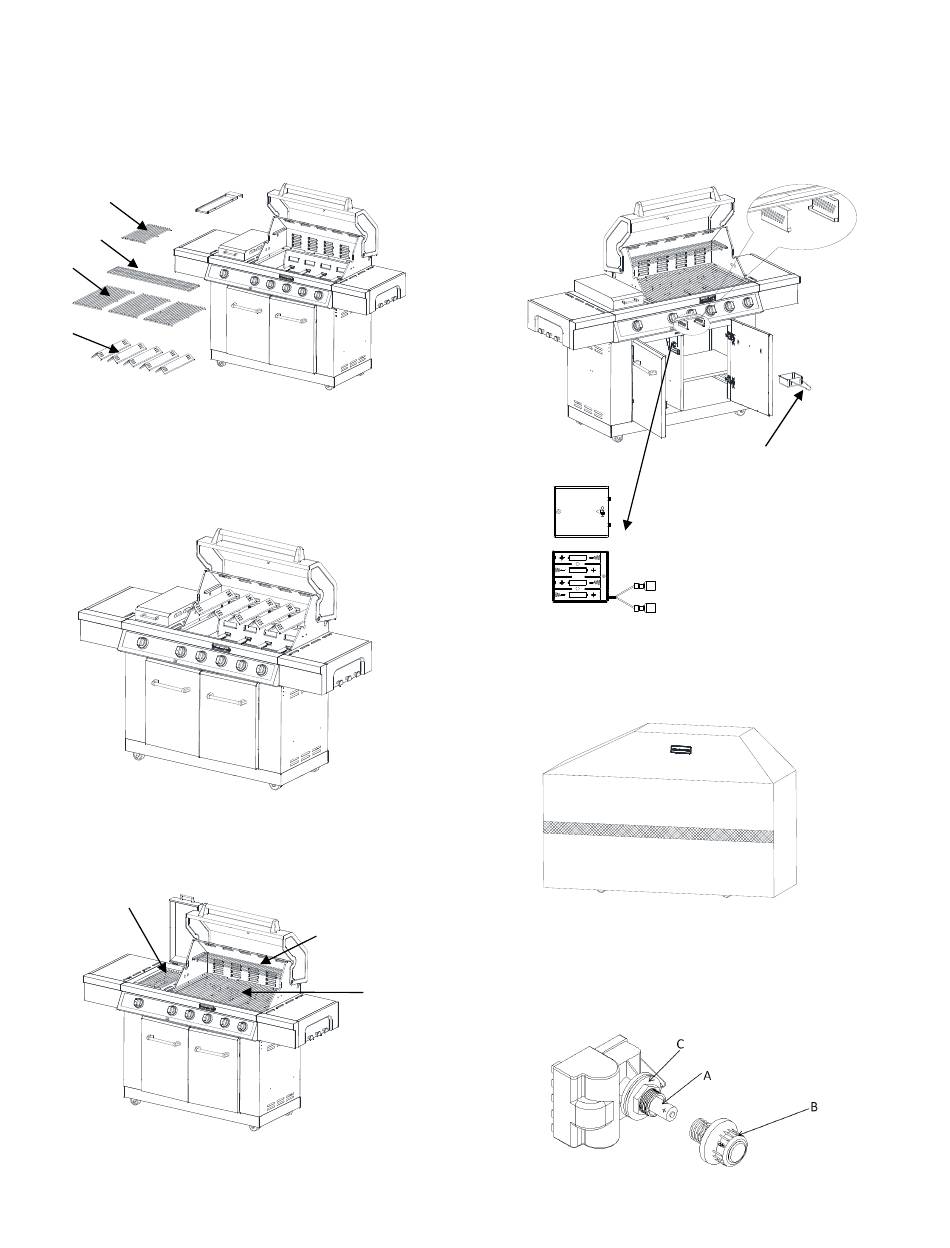 C
A
B