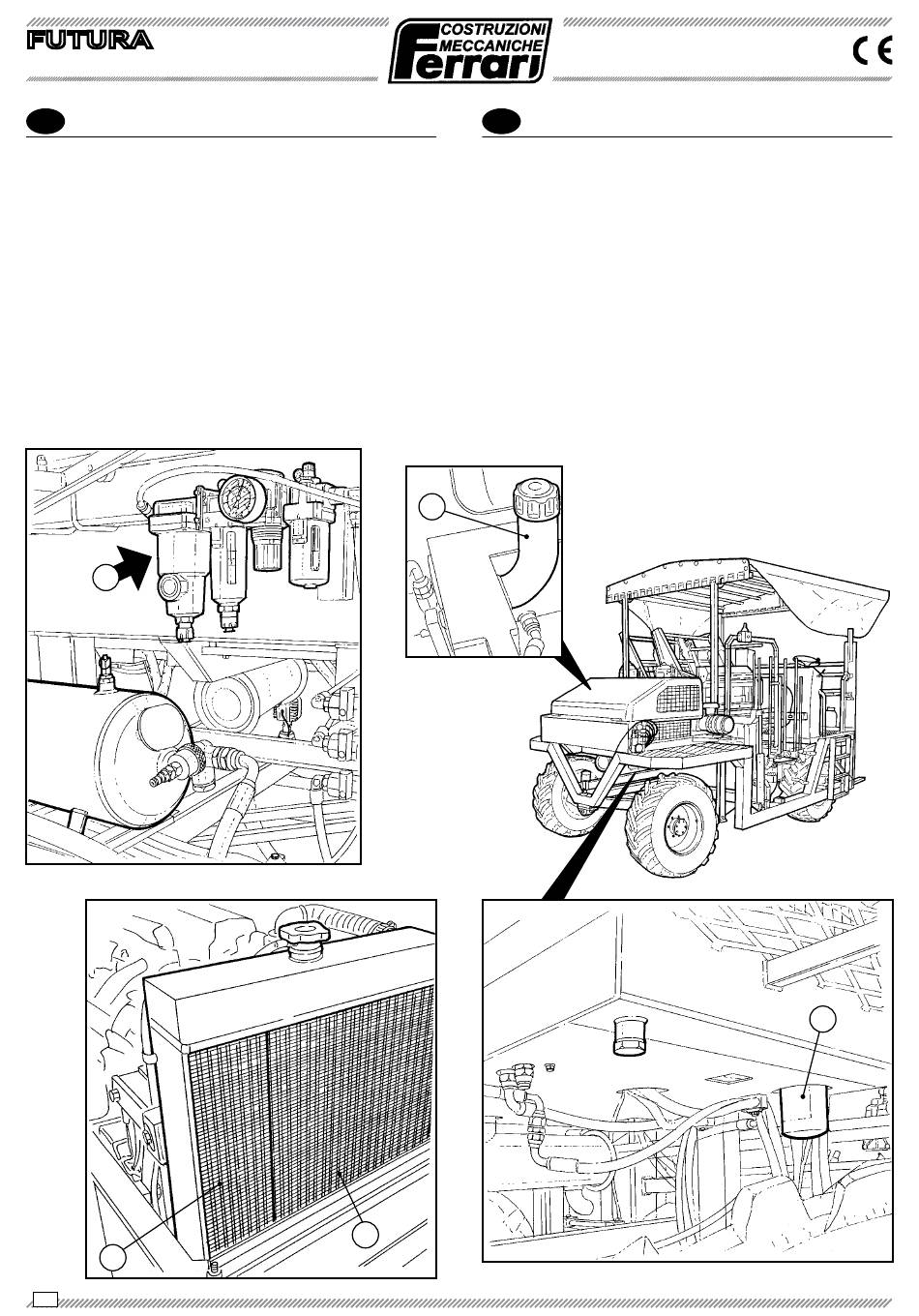 FUTURA

COSTRUZIONI MECCANICHE Ferrari

CE