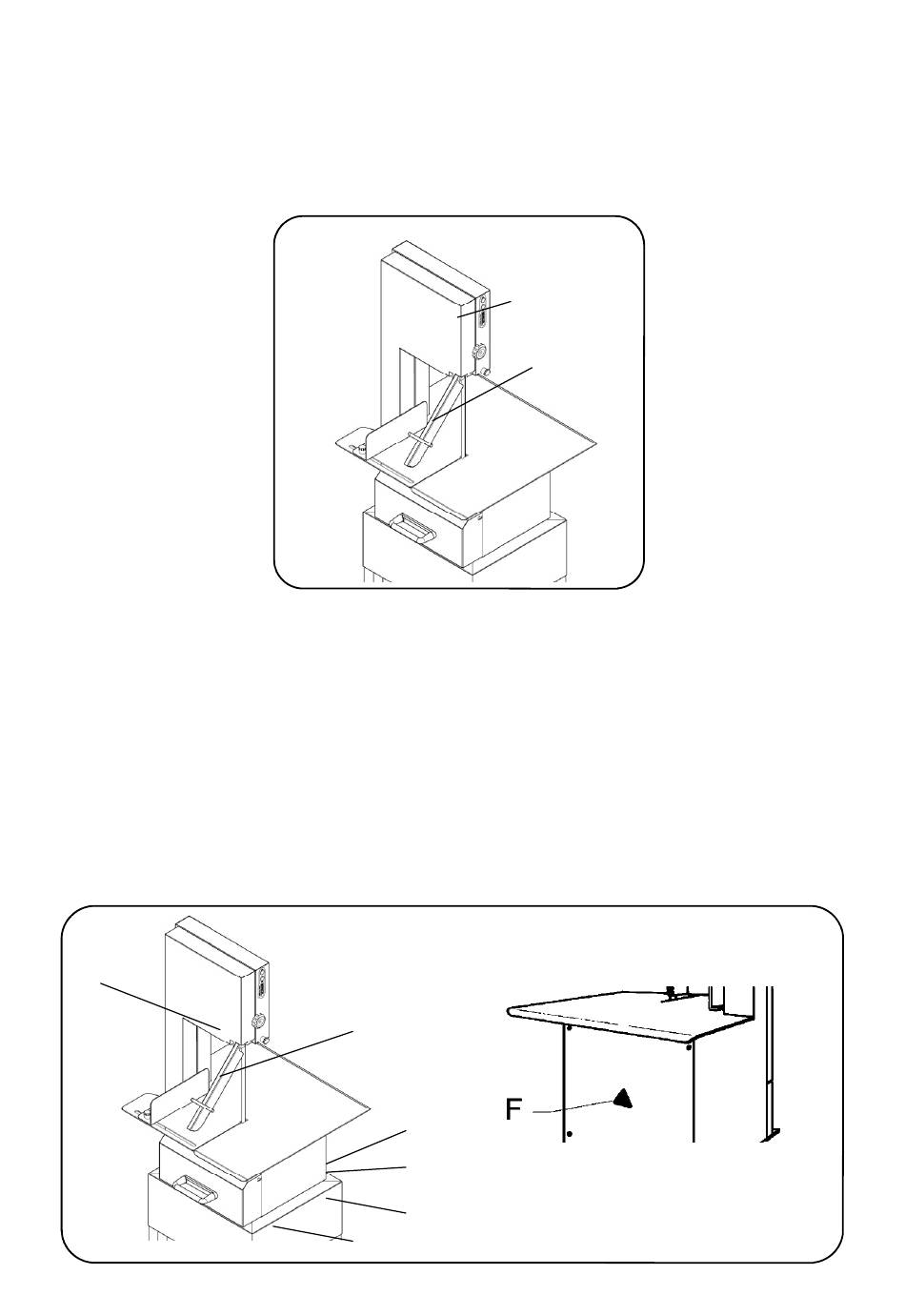 F