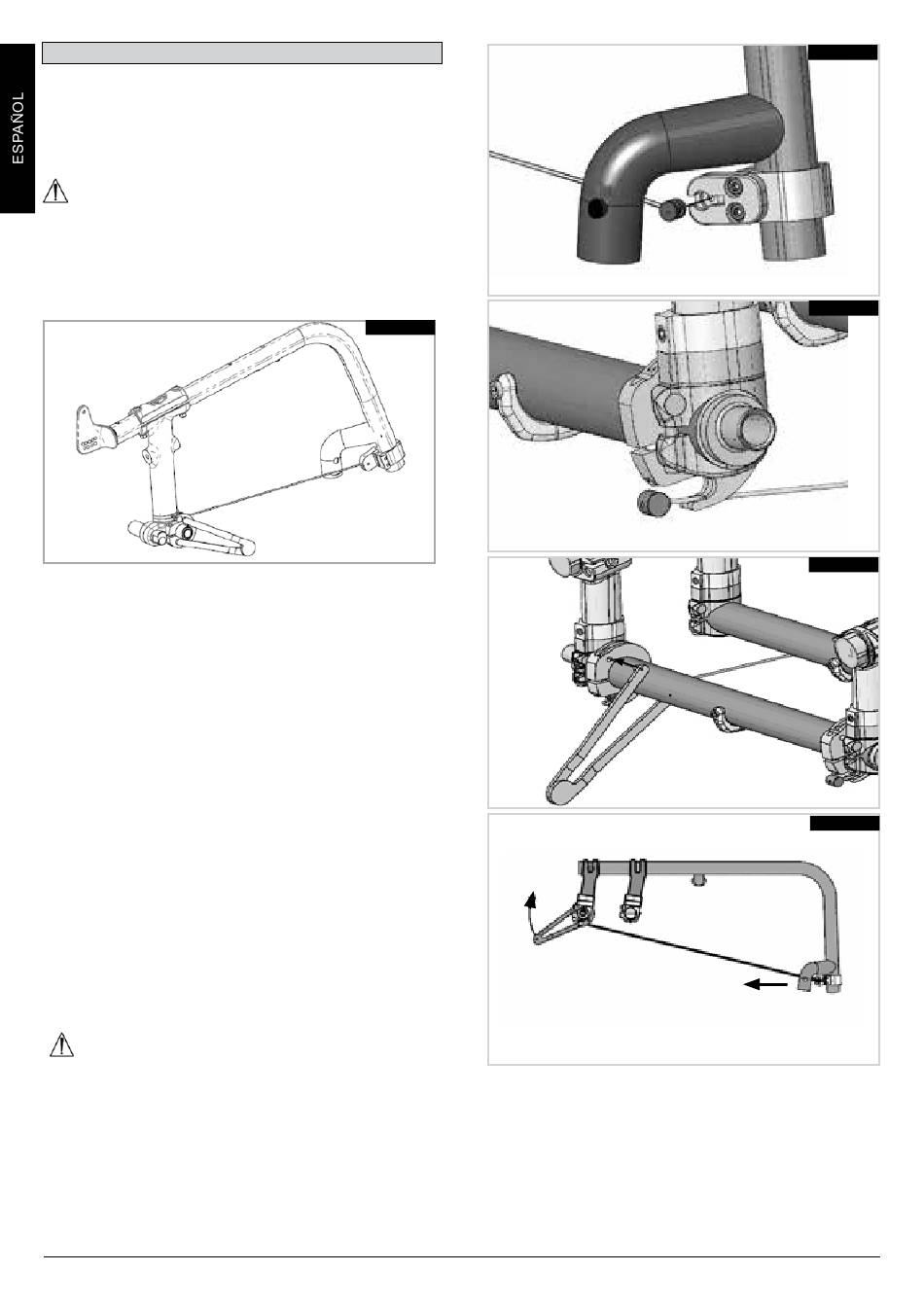 ESPAÑOL