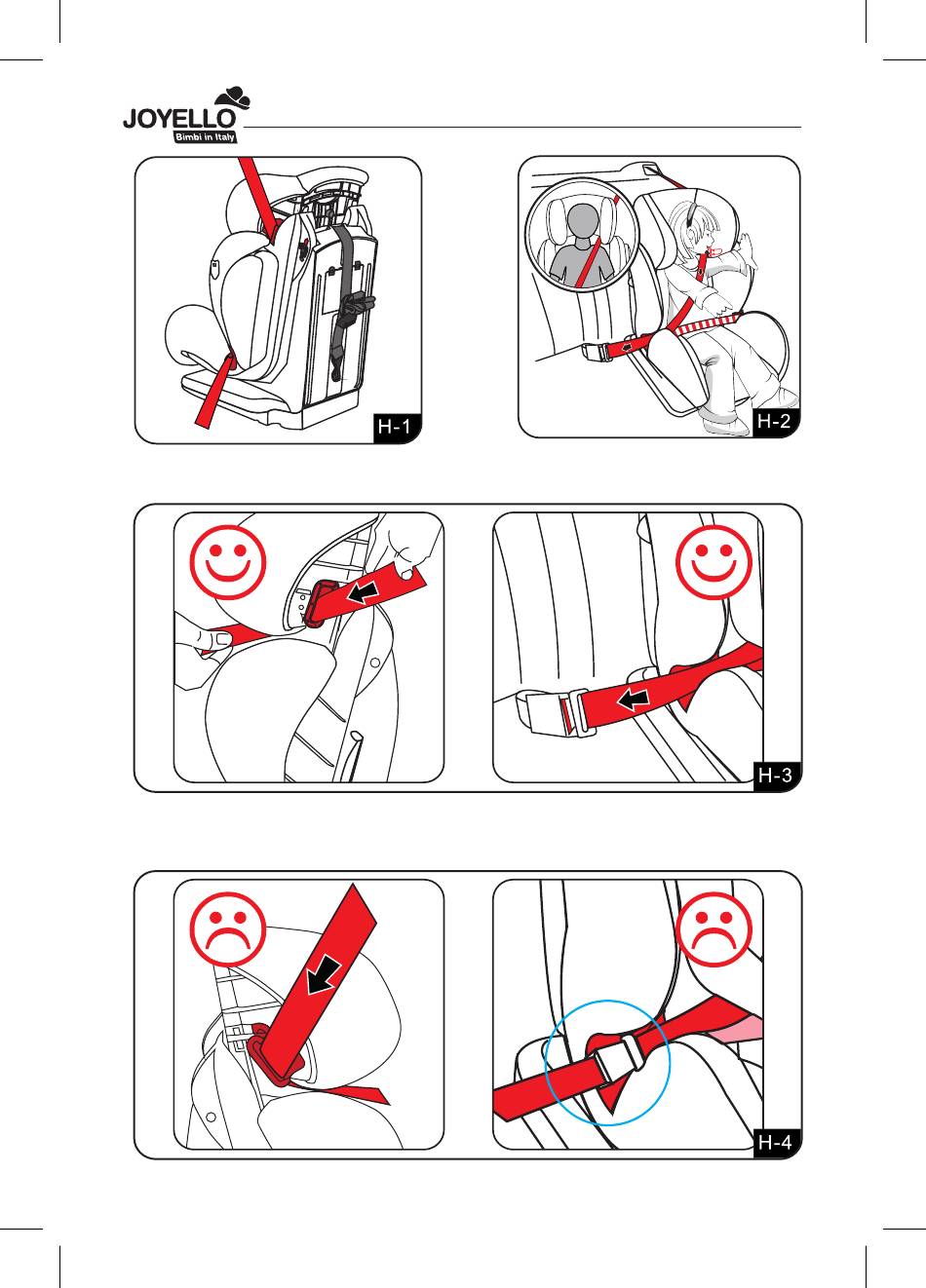 JOYELLO
Bimbi in Italy

H-1

H-2

H-3

H-4