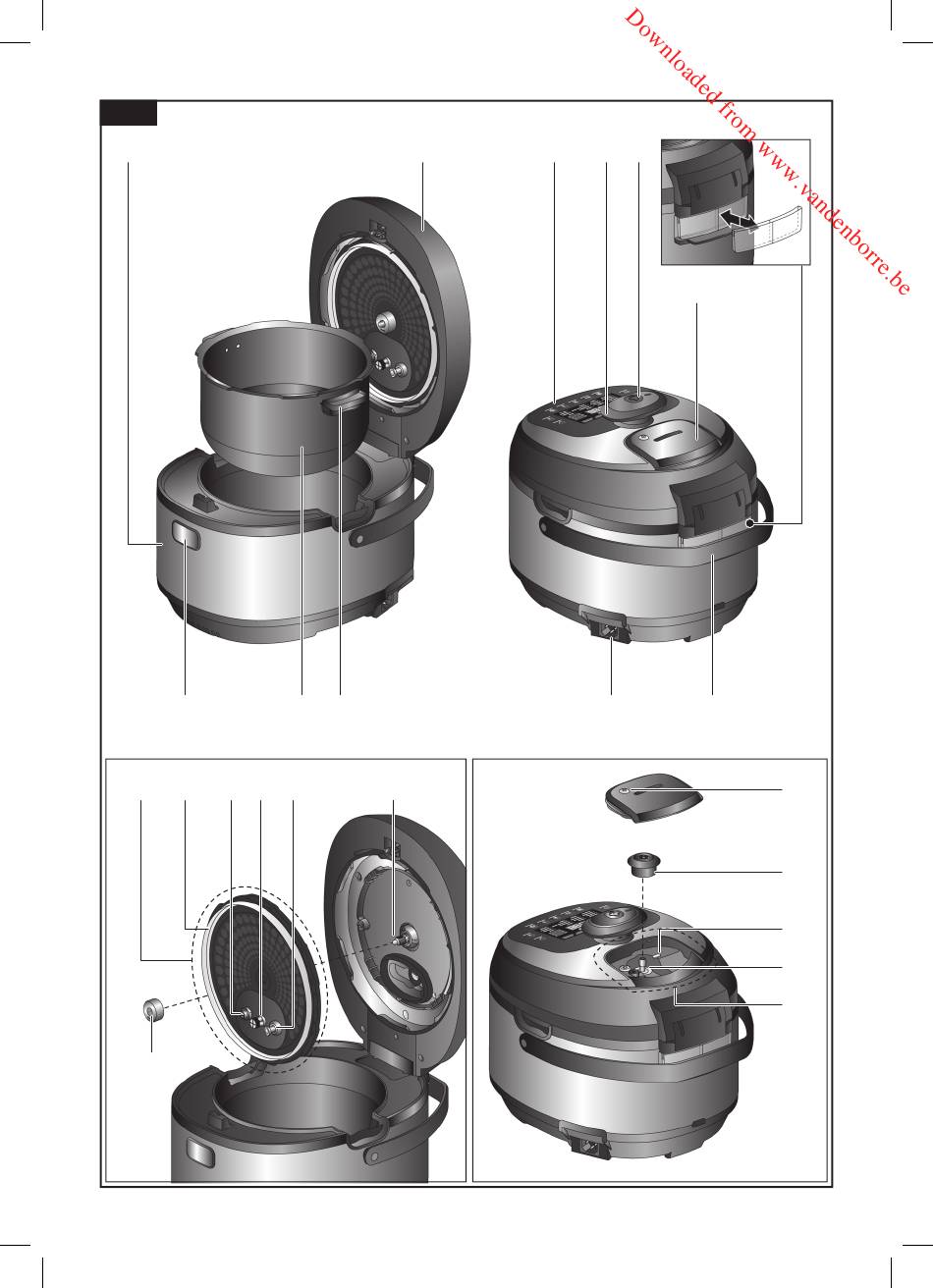 Downloaded from www.vandenborre.be