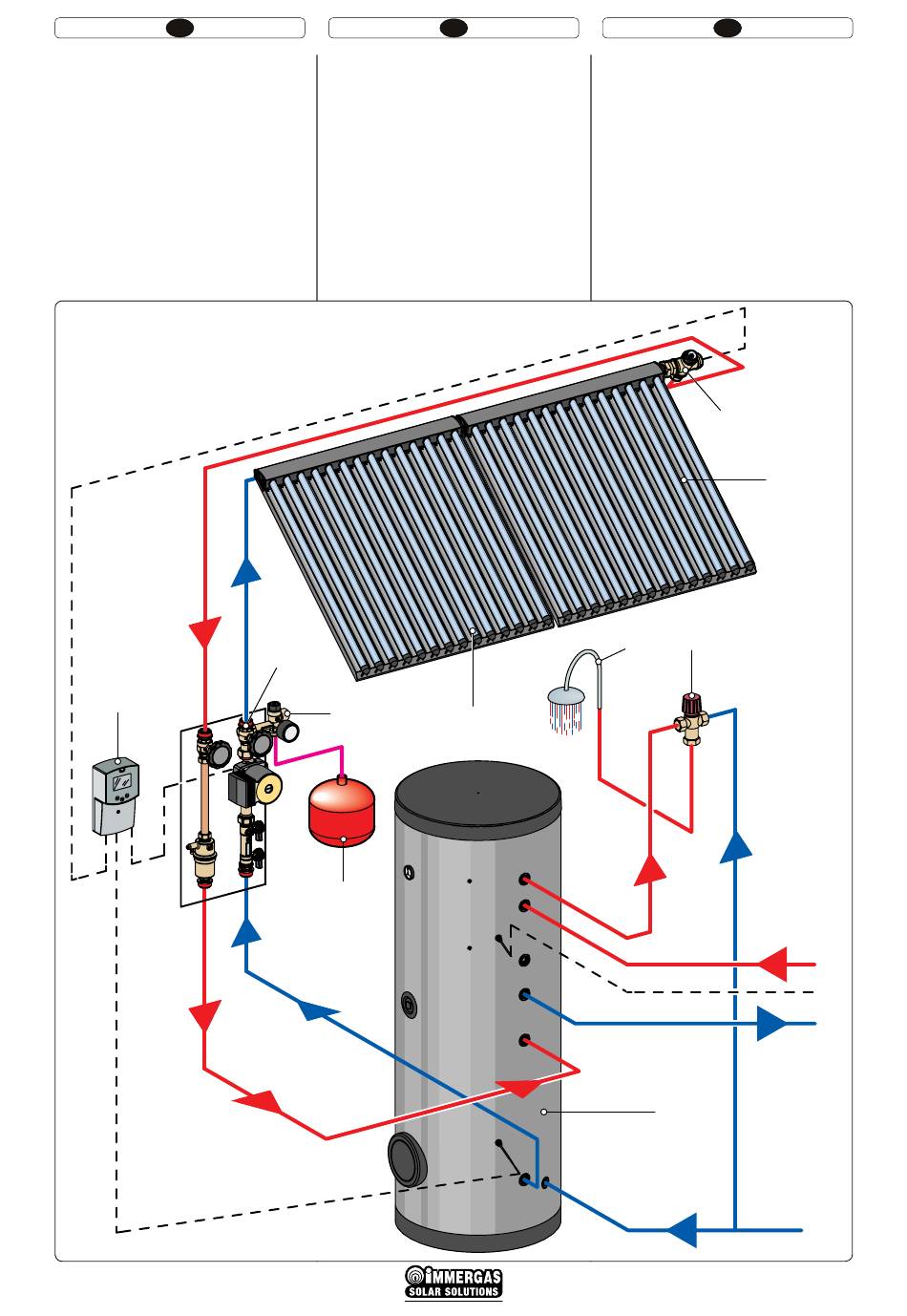 IMMERGAS
SOLAR SOLUTIONS