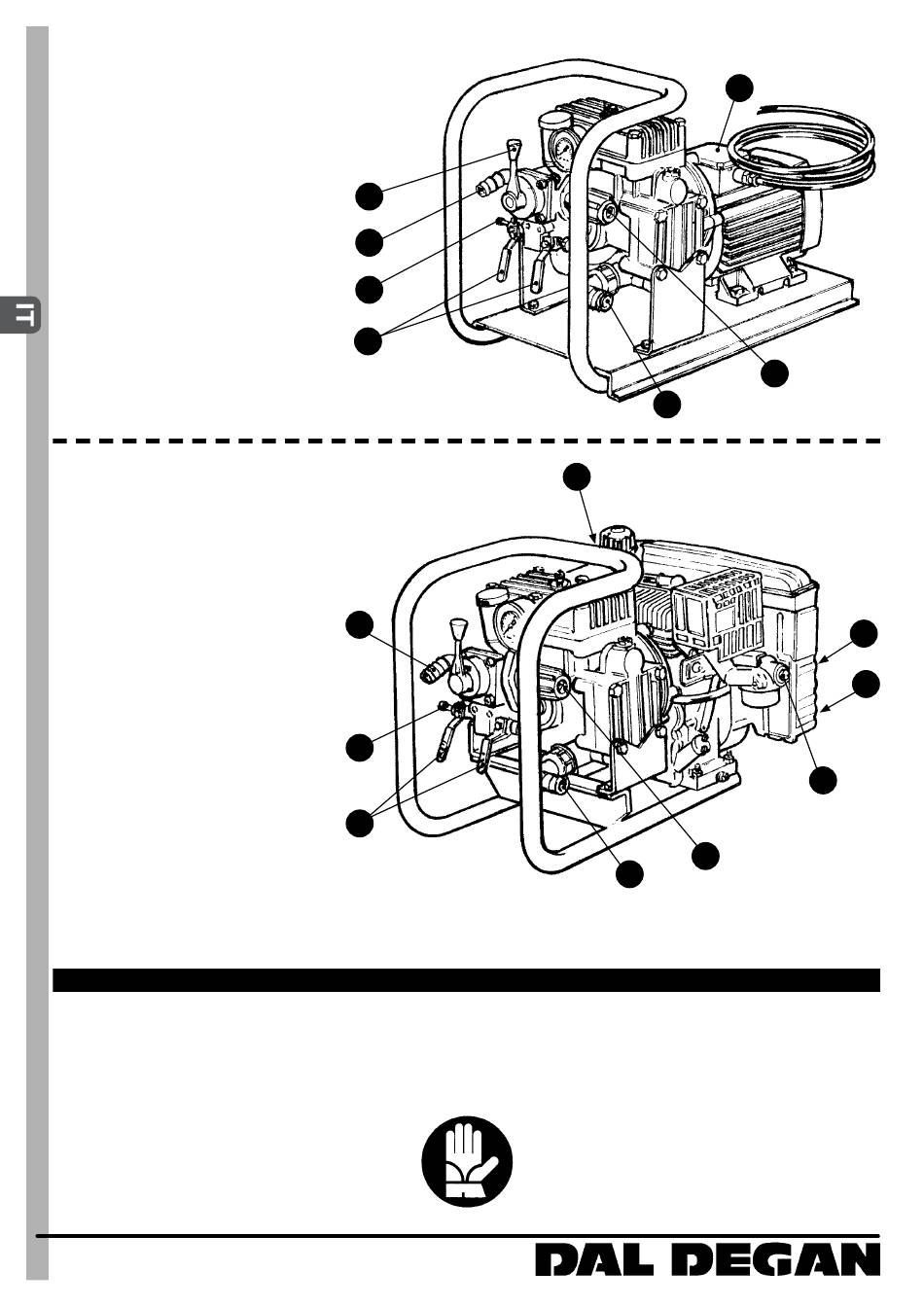 IT

DAL DEGAN