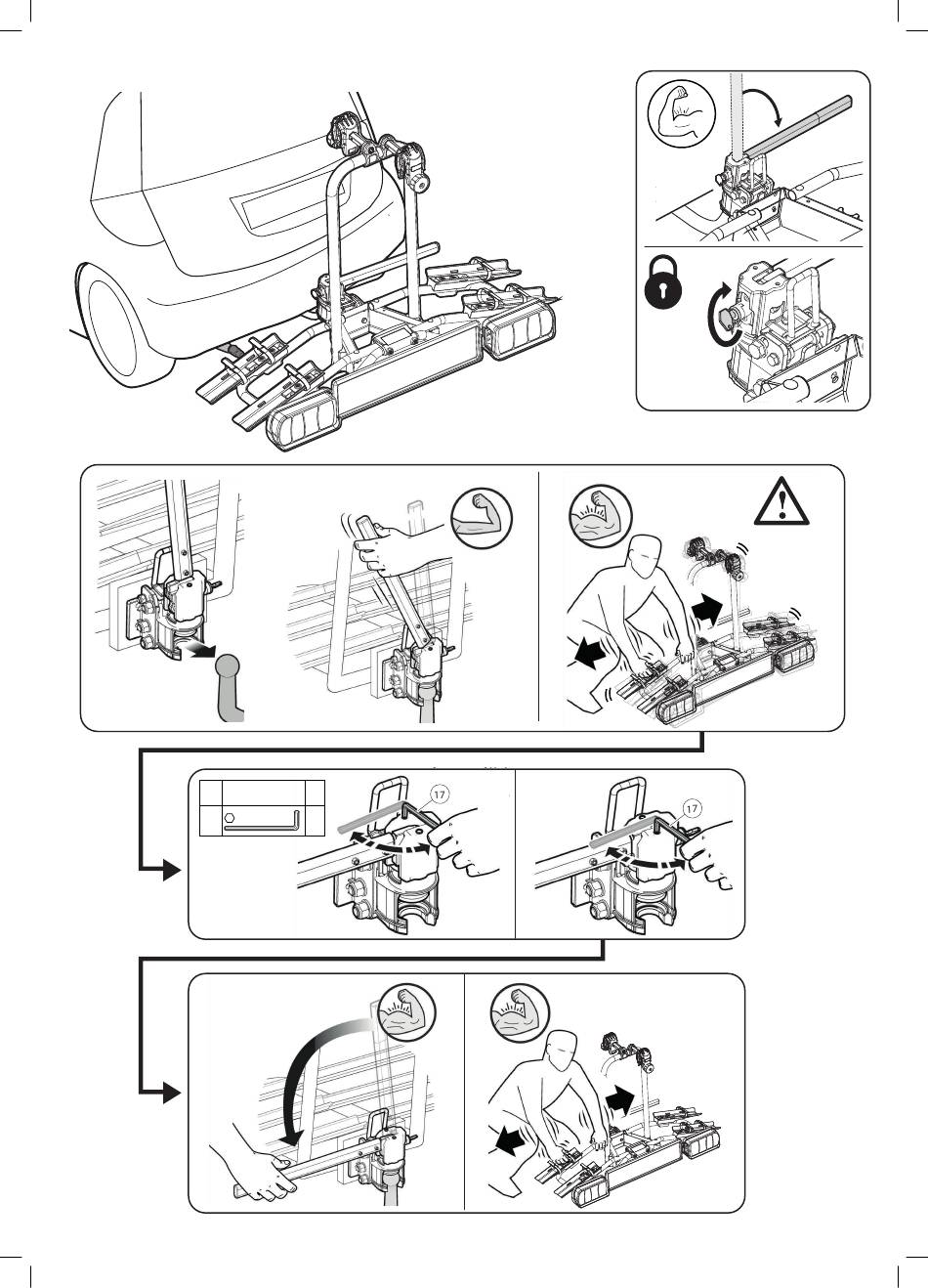 17

17