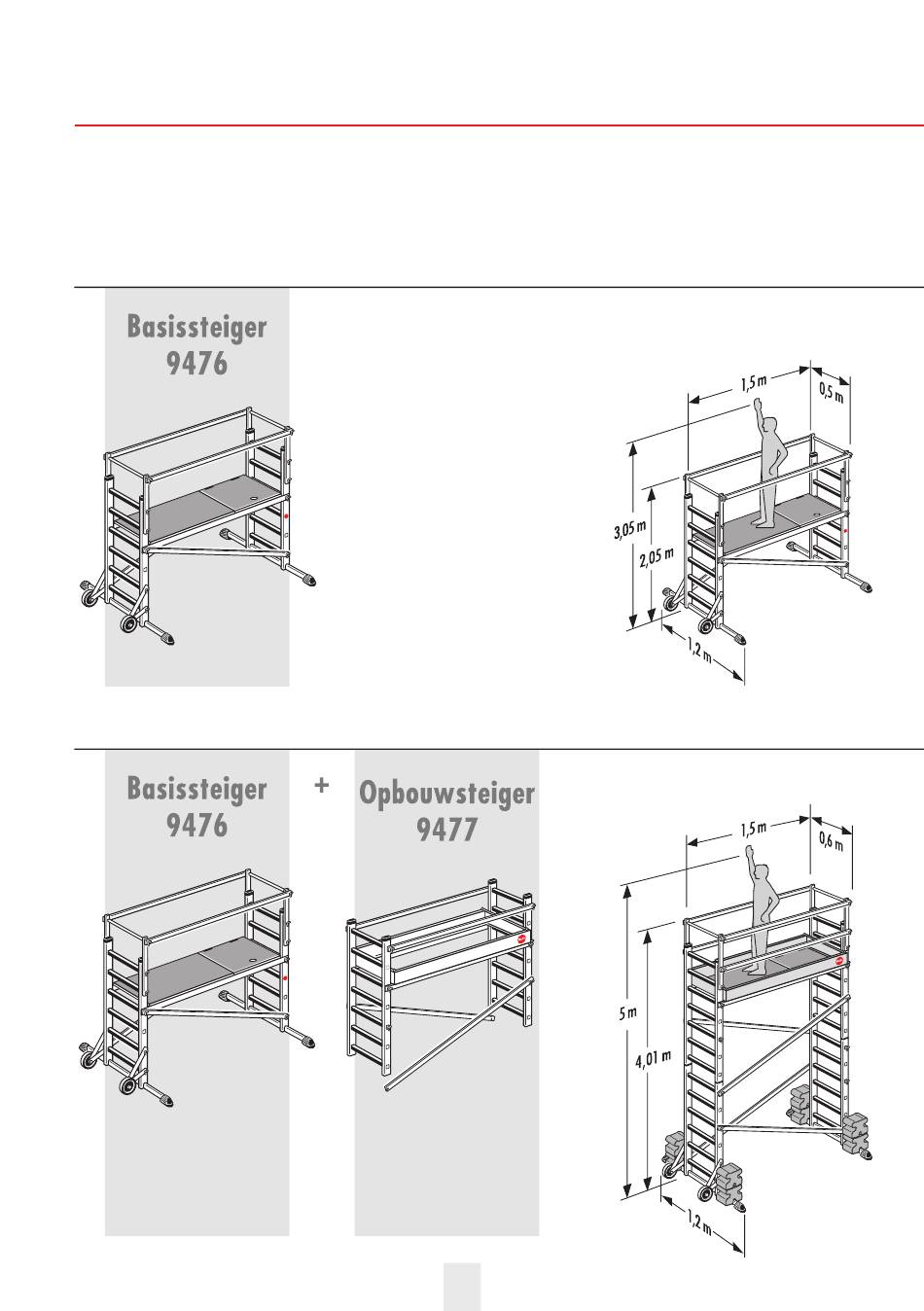 Basissteiger
9476

1,5 m
0,5 m
3,05 m
2,05 m
1,2 m

Basissteiger
9476

+

Opbouwsteiger
9477

1,5 m
0,6 m
5 m
4,01 m
1,2 m