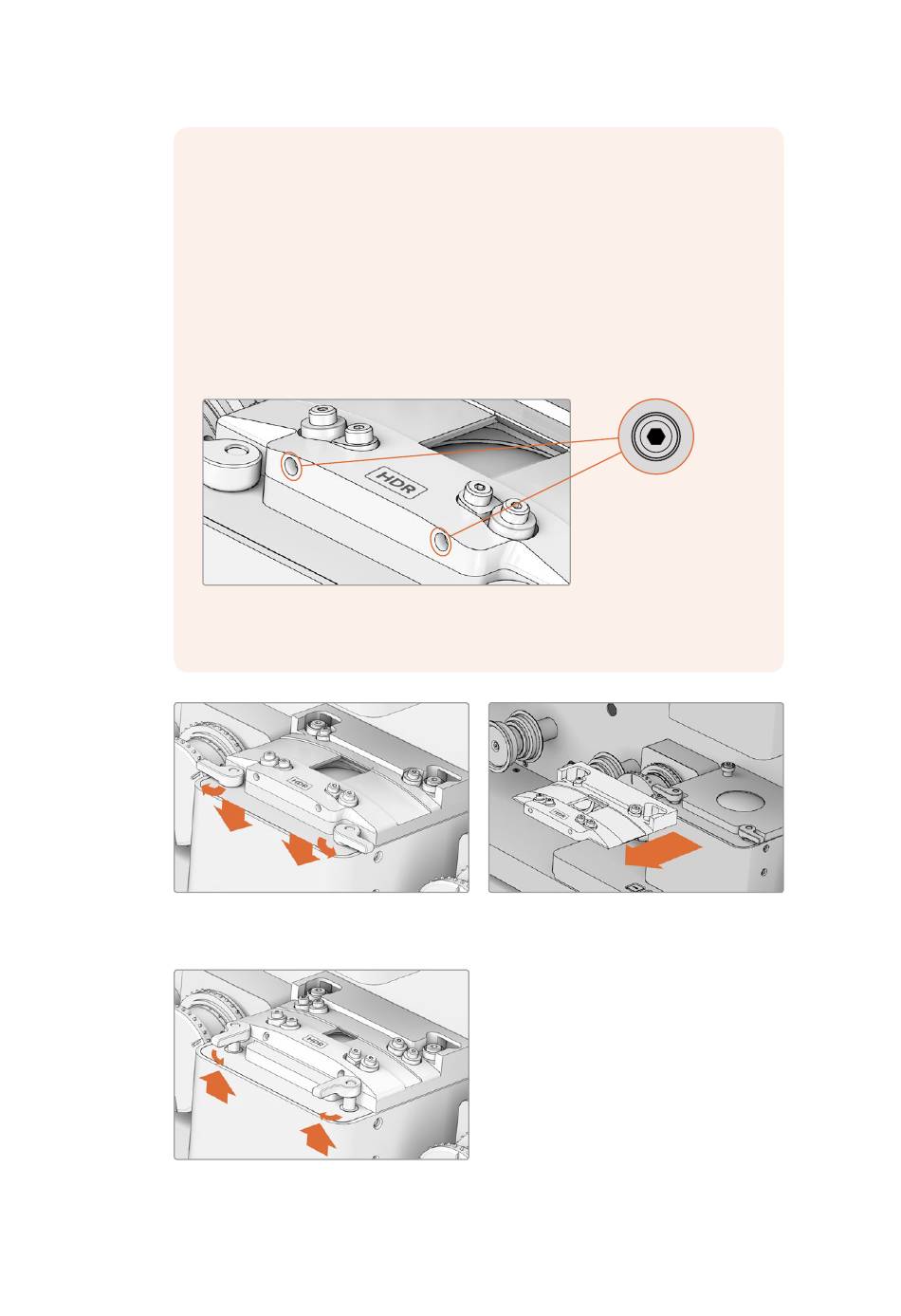 HDR

HDR

HDR

HDR