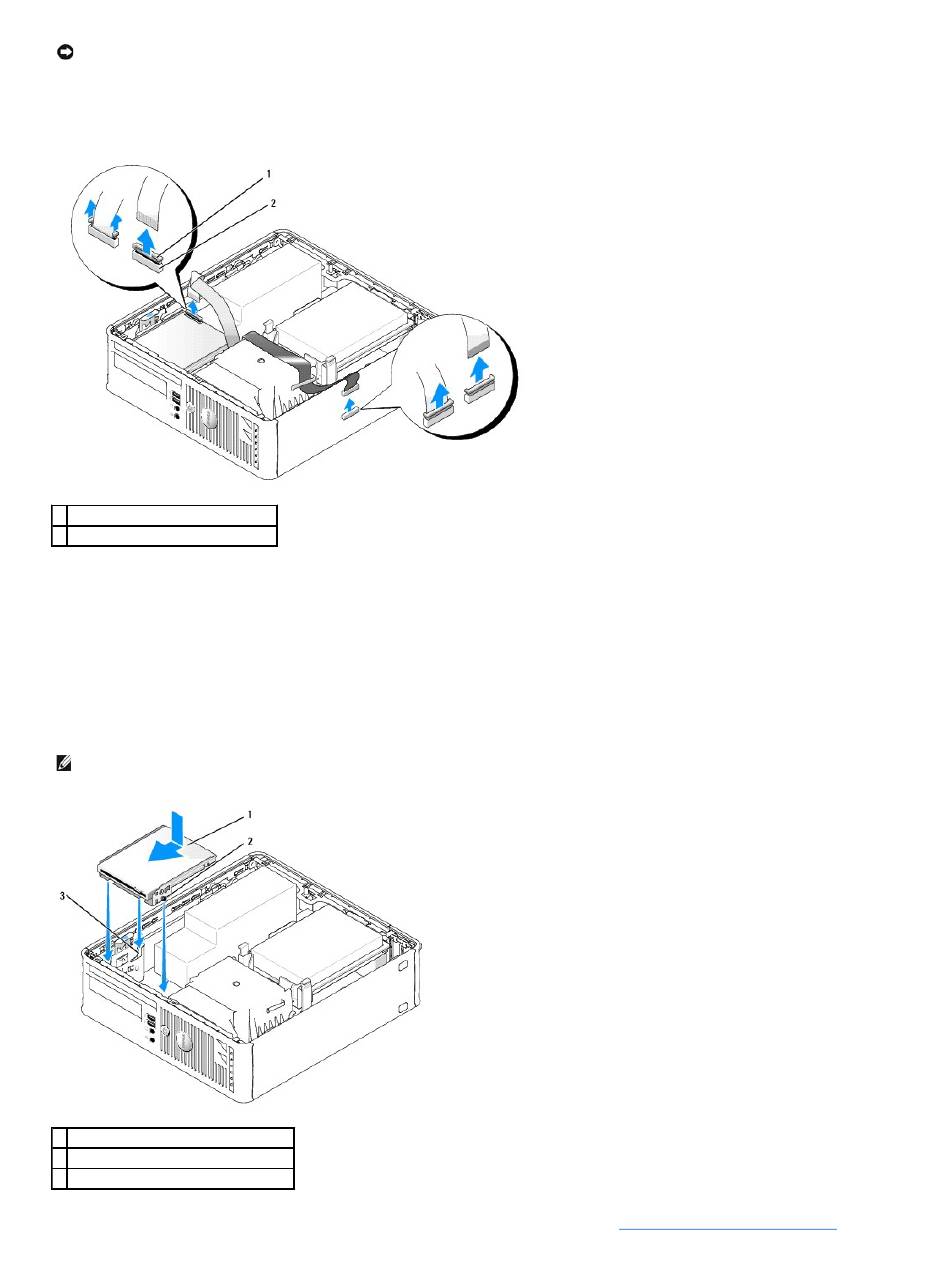 1

2

1

2

3