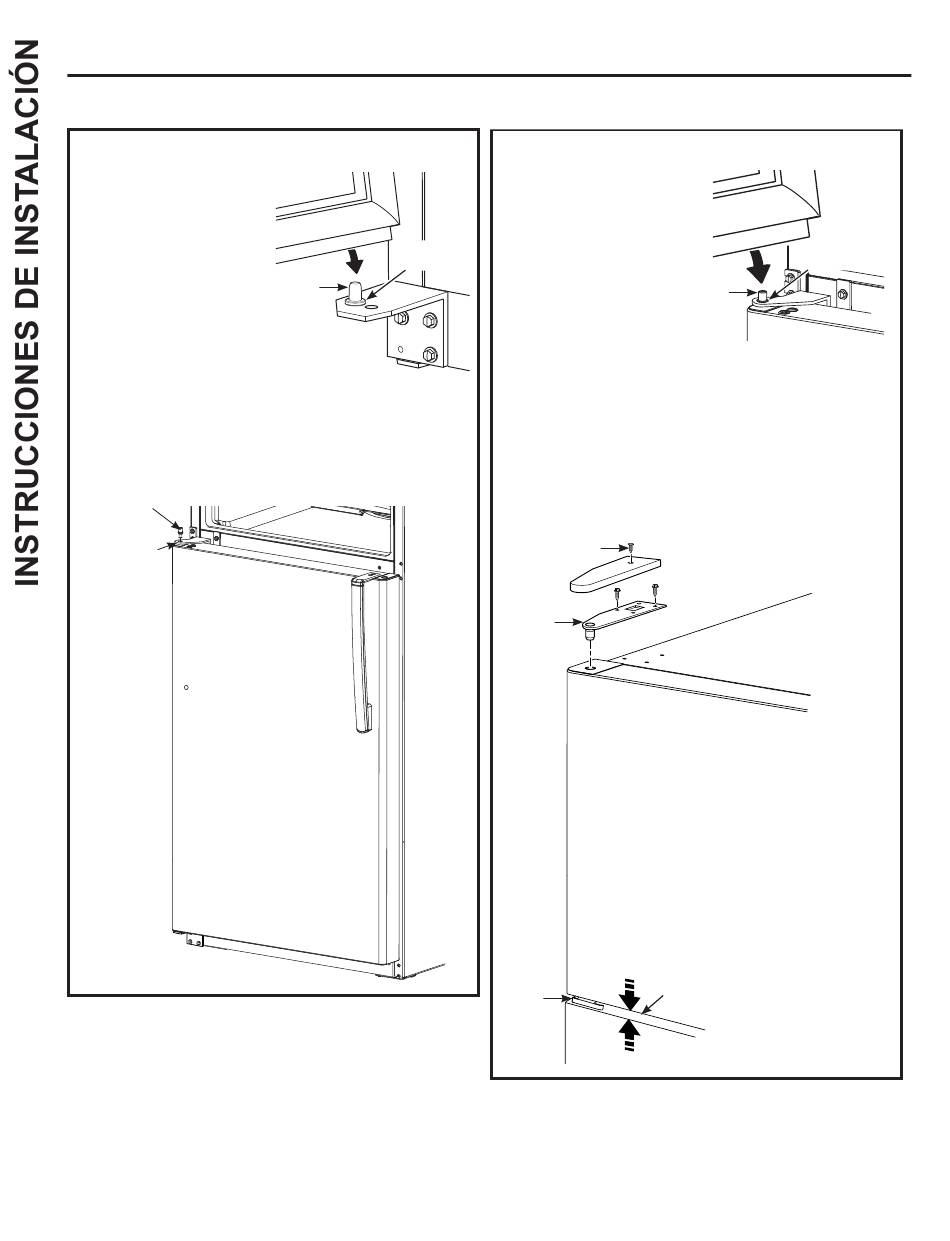 INSTRUCCIONES DE INSTALACIÓN