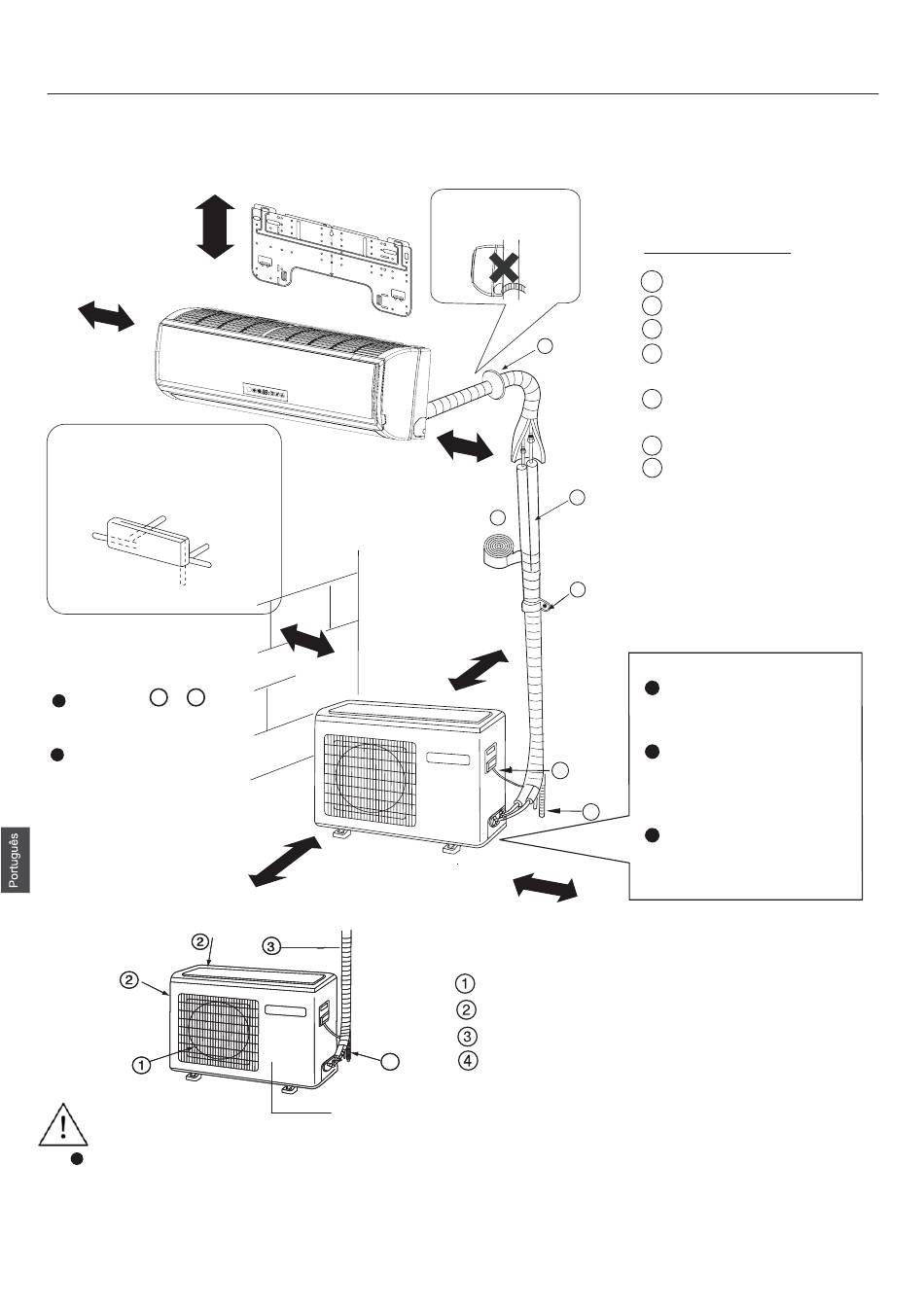 Português

②

③

②

①

①
②
③
④