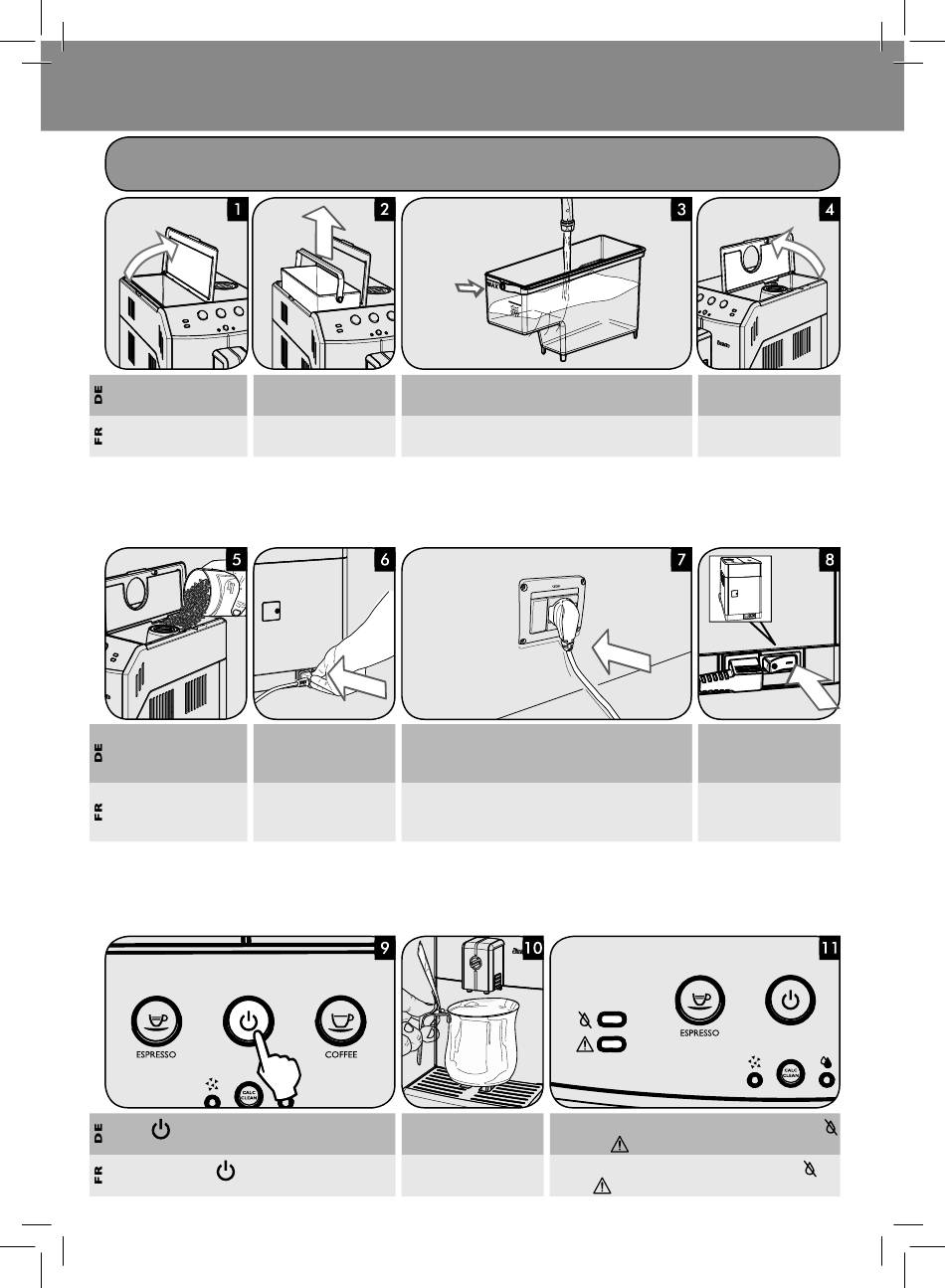 1

2

3

MAX

4

DE

FR

5

6

7

8

DE

FR

9

ESPRESSO

COFFEE

CALC CLEAN

10

11

ESPRESSO

CALC CLEAN

DE

FR