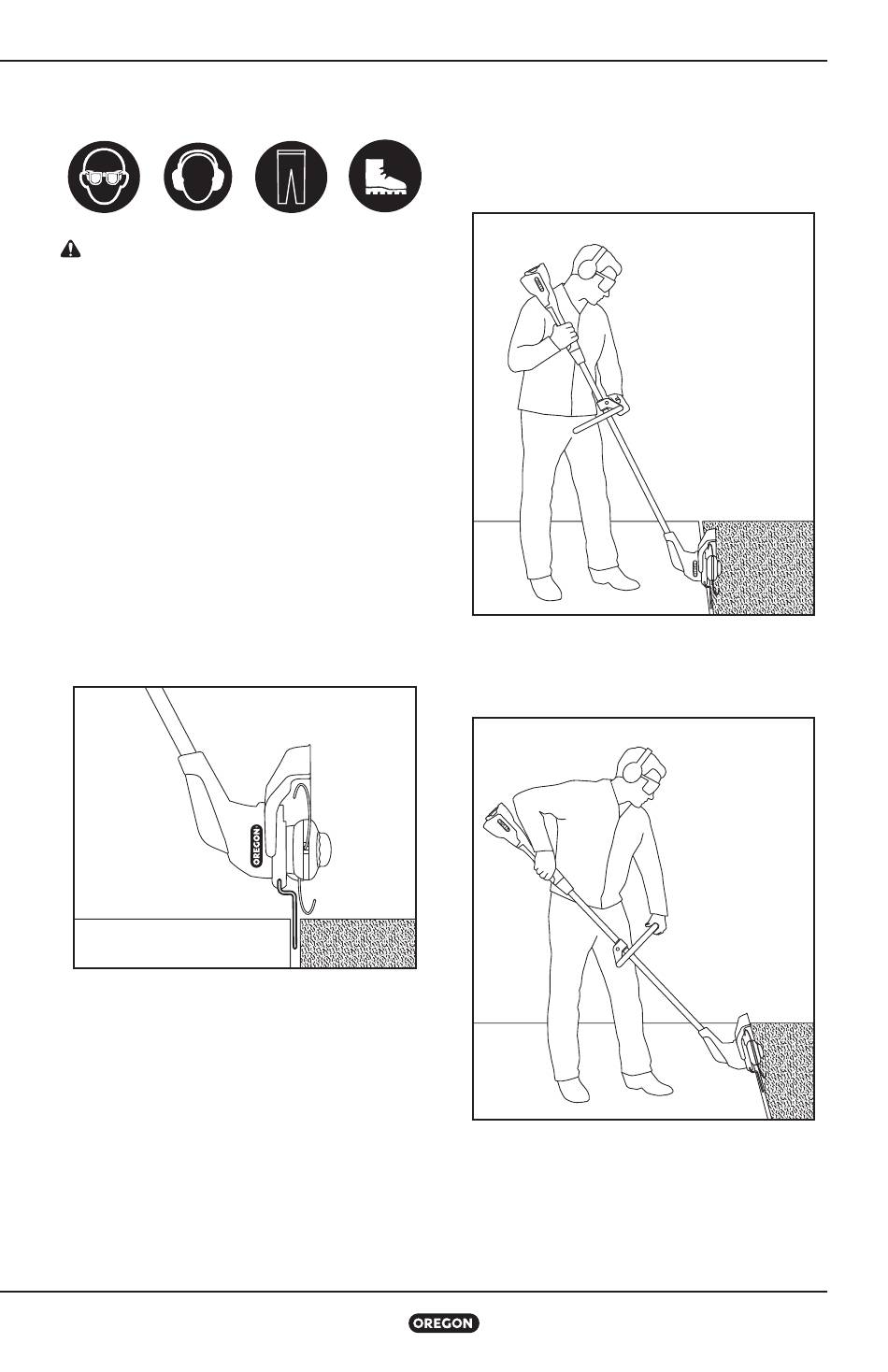 OREGON

OREGON