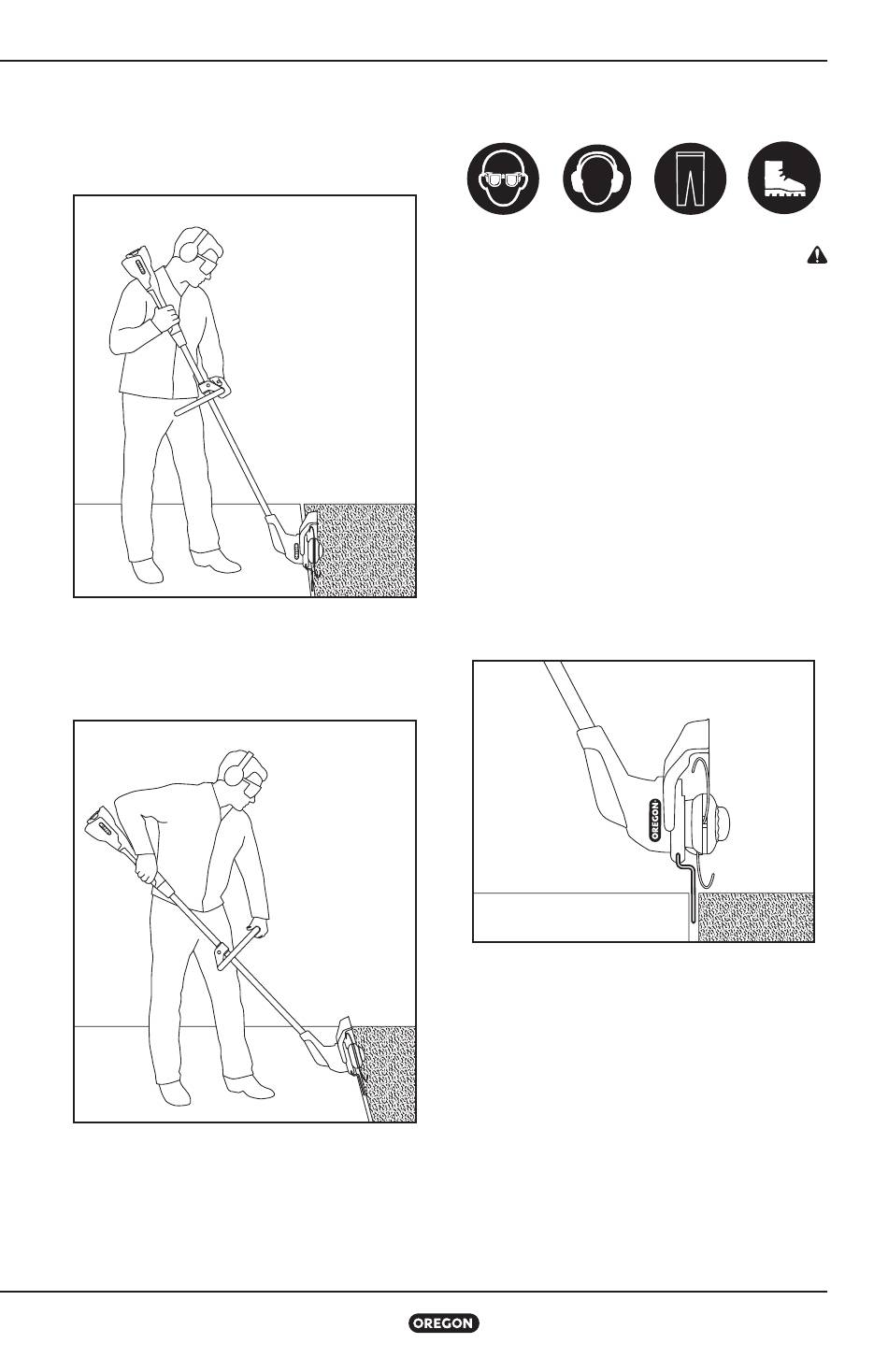 OREGON

OREGON