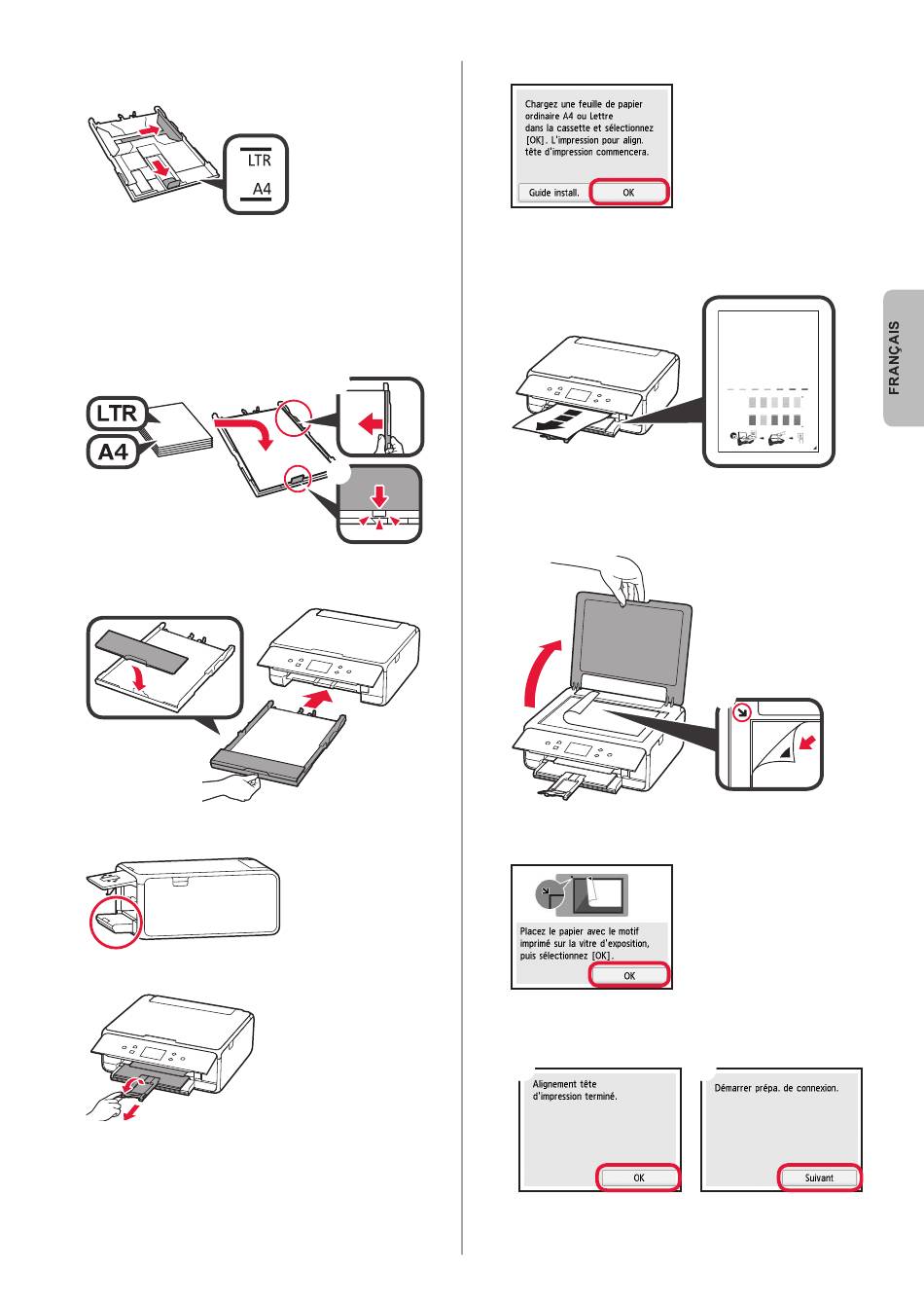 LTR
A4

LTR
A4

Chargez une feuille de papier ordinaire A4 ou Lettre dans la cassette et sélectionnez [OK]. L'impression pour align. tête d'impression commencera.

Guide install.
OK

FRANÇAIS

Placez le papier avec le motif imprimé sur la vitre d'exposition, puis sélectionnez [OK].

OK

Alignement tête d'impression terminé.

OK

Démarrer prépa. de connexion.

Suivant