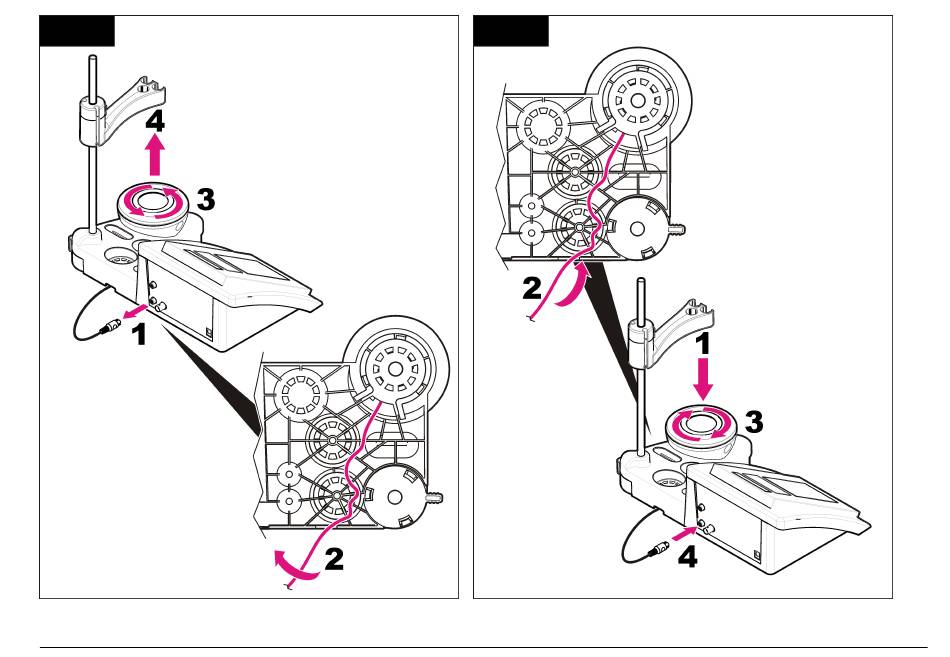 4

3

1

2

2

1

3

4