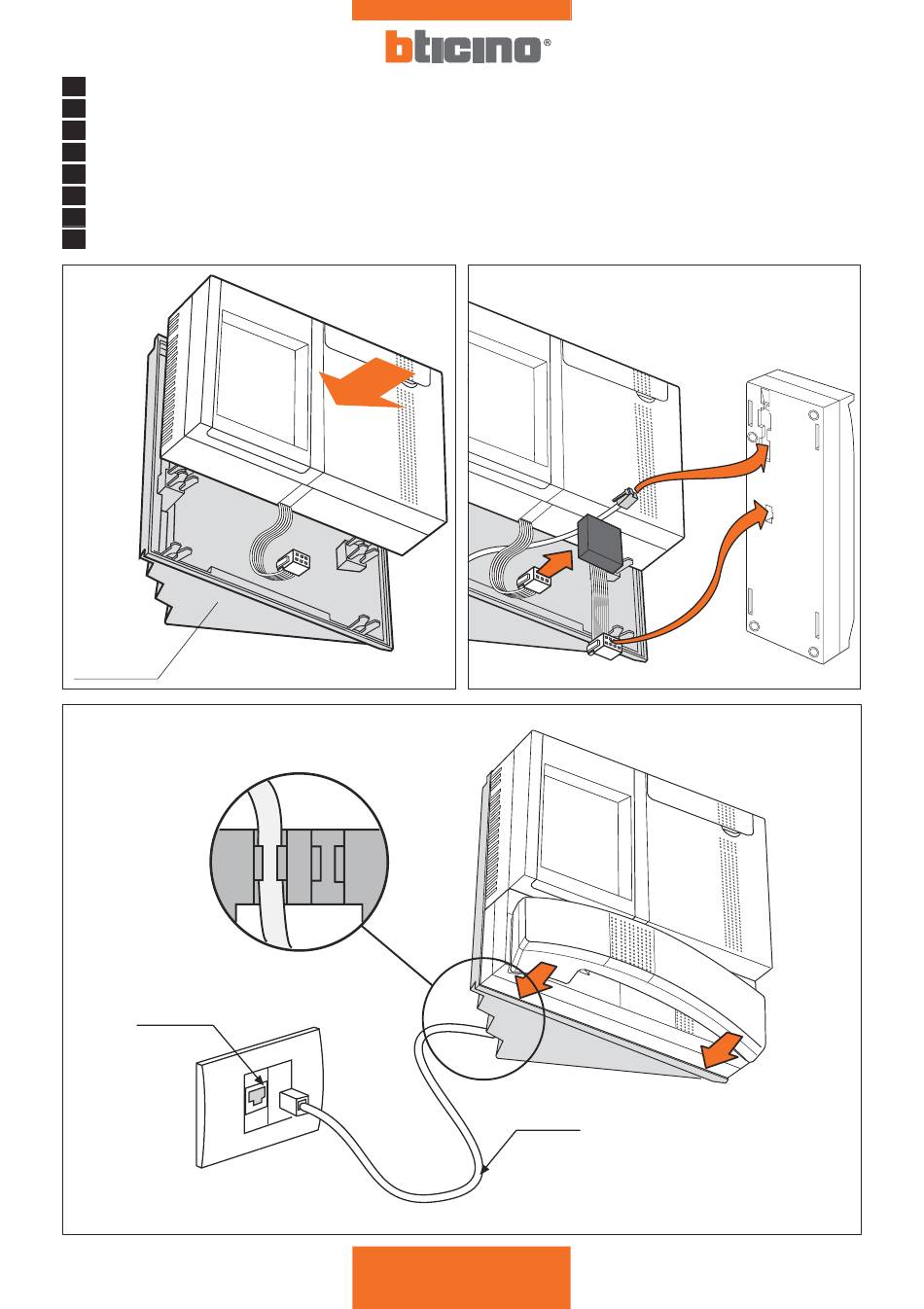 bticino®