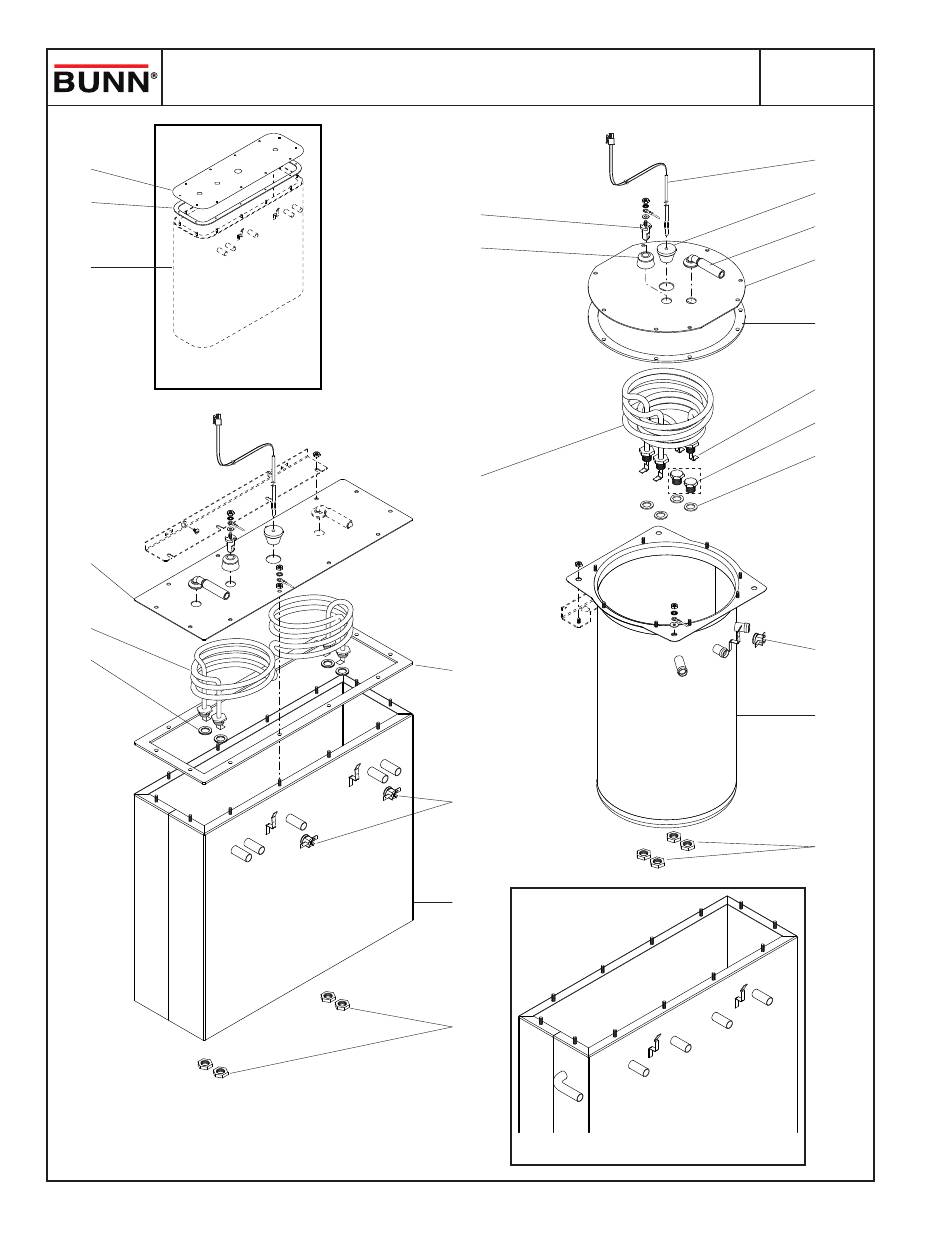 BUNN®