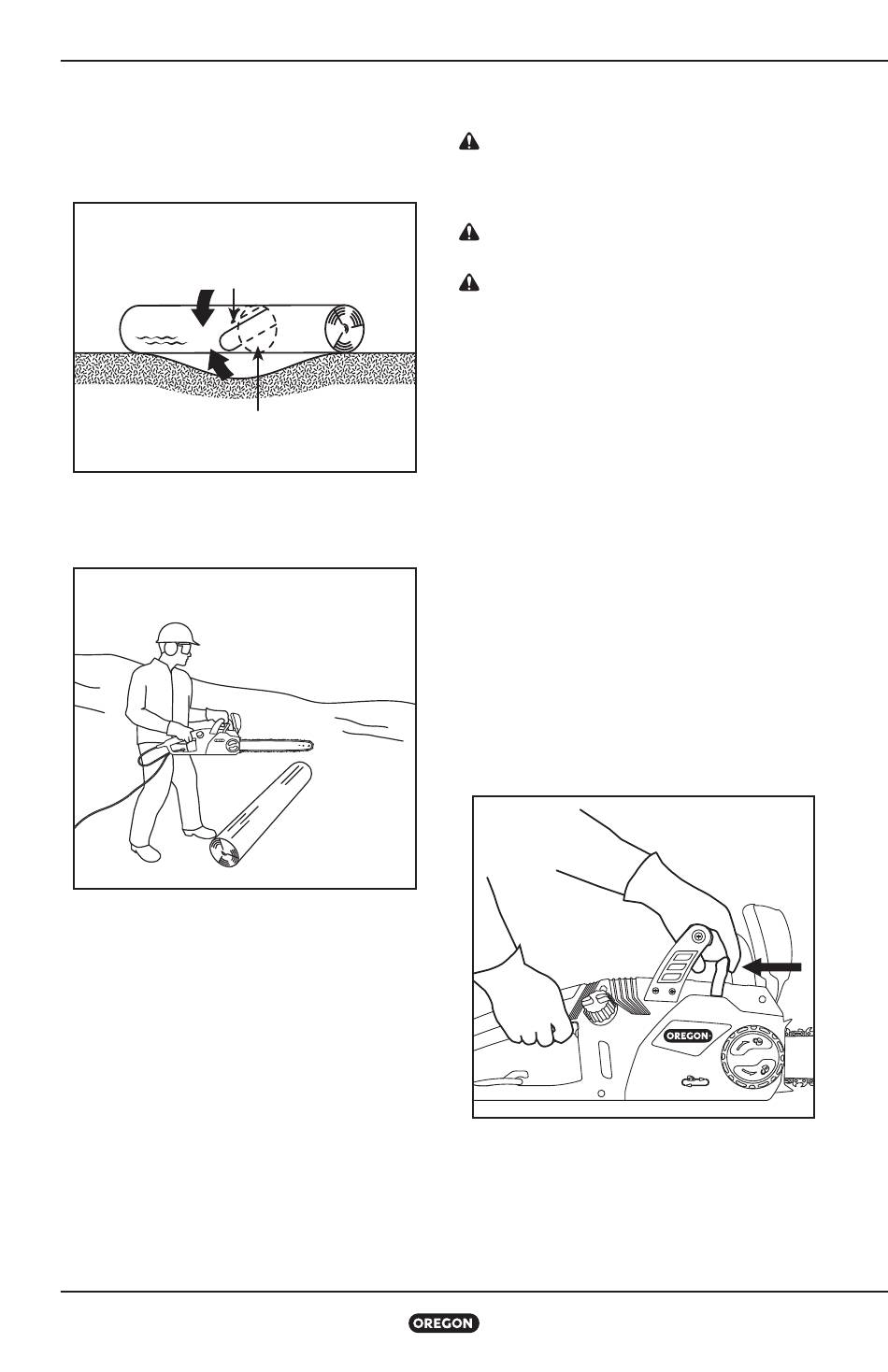 OREGON

OREGON