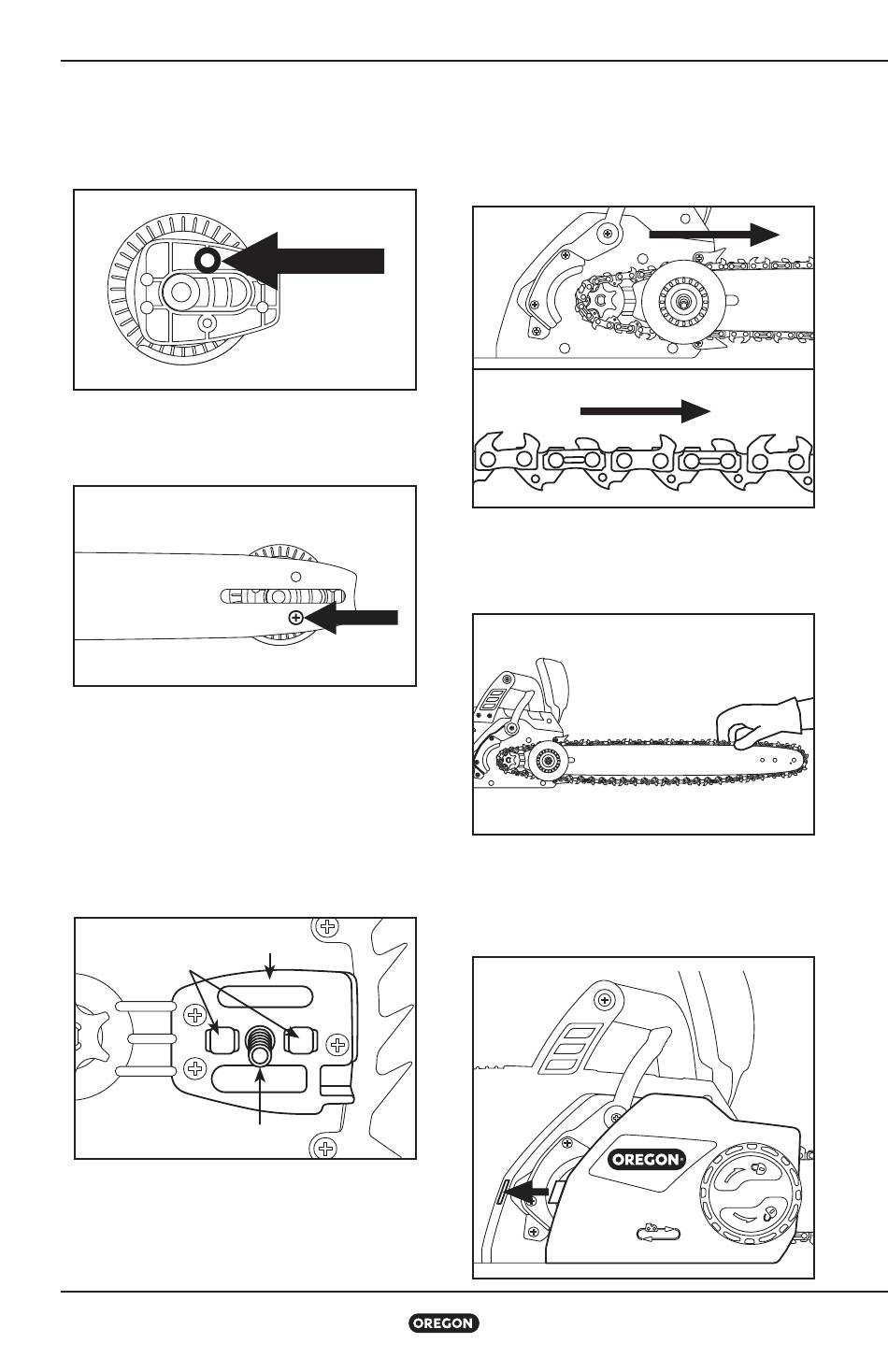 OREGON

OREGON