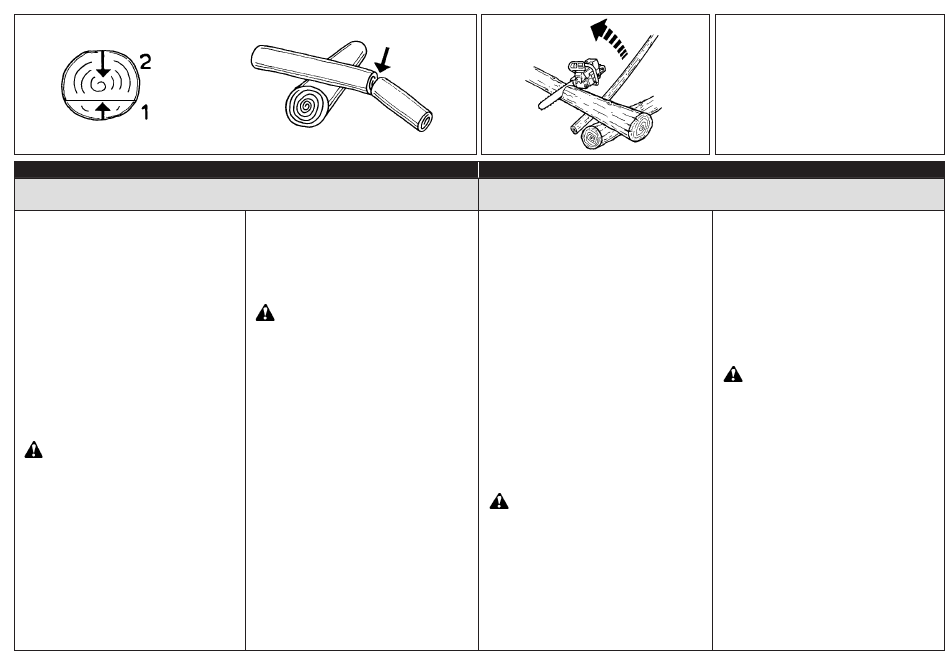 2
1