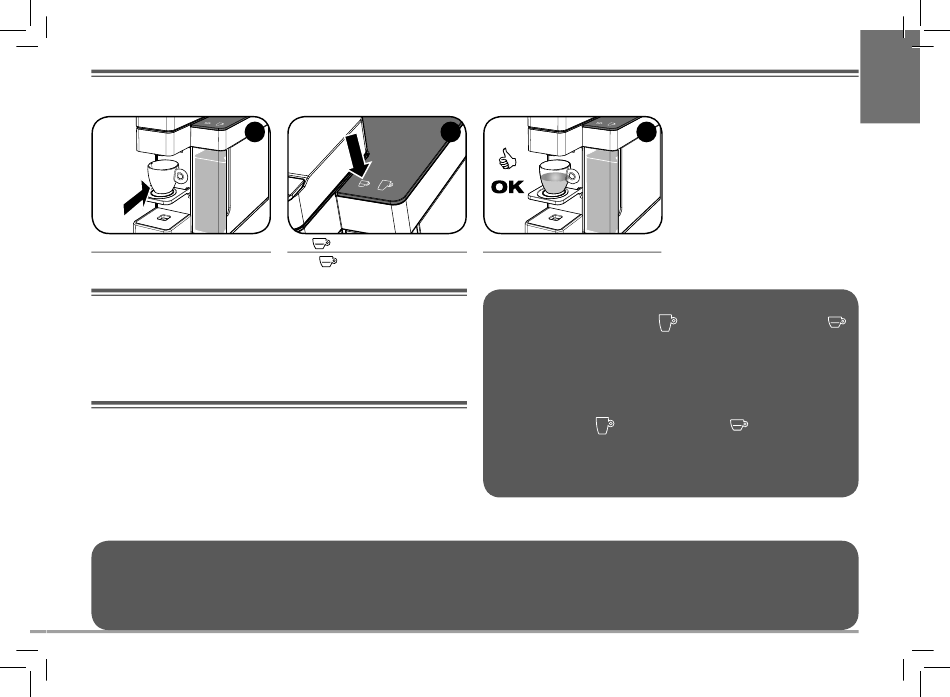 OK