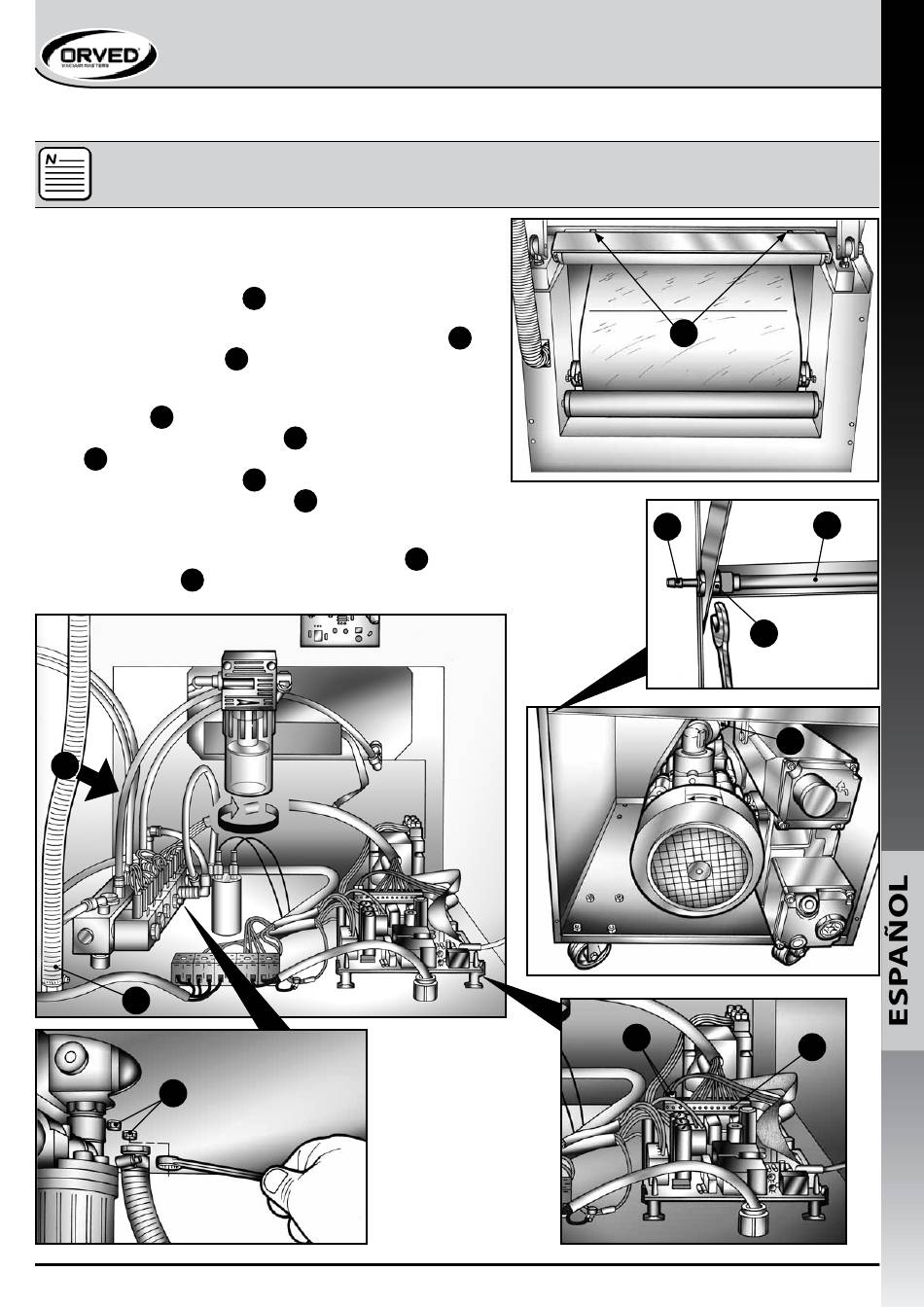 ORVED
VACUUM MASTERS

N

ESPAÑOL