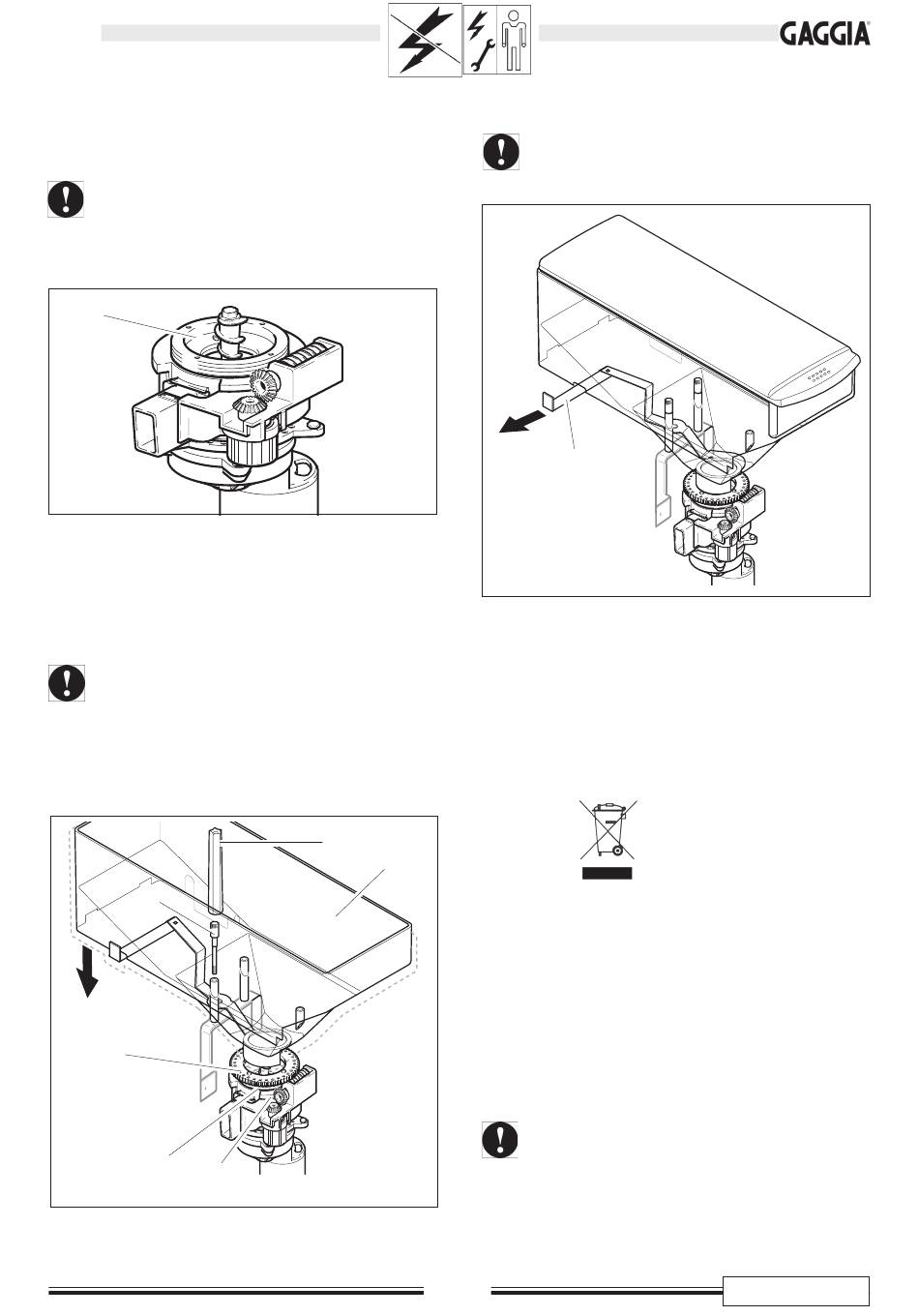 GAGGIA