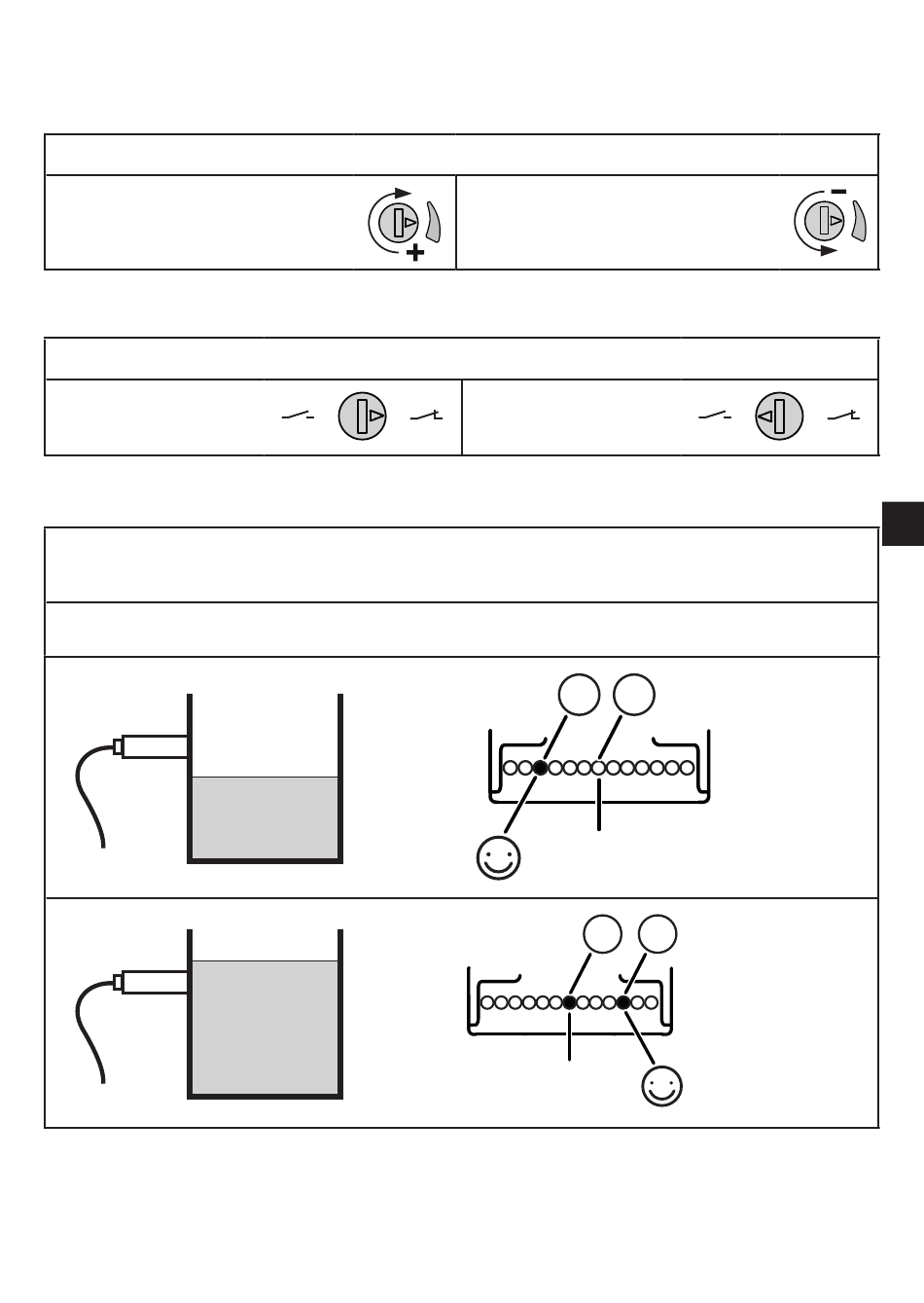 +

−