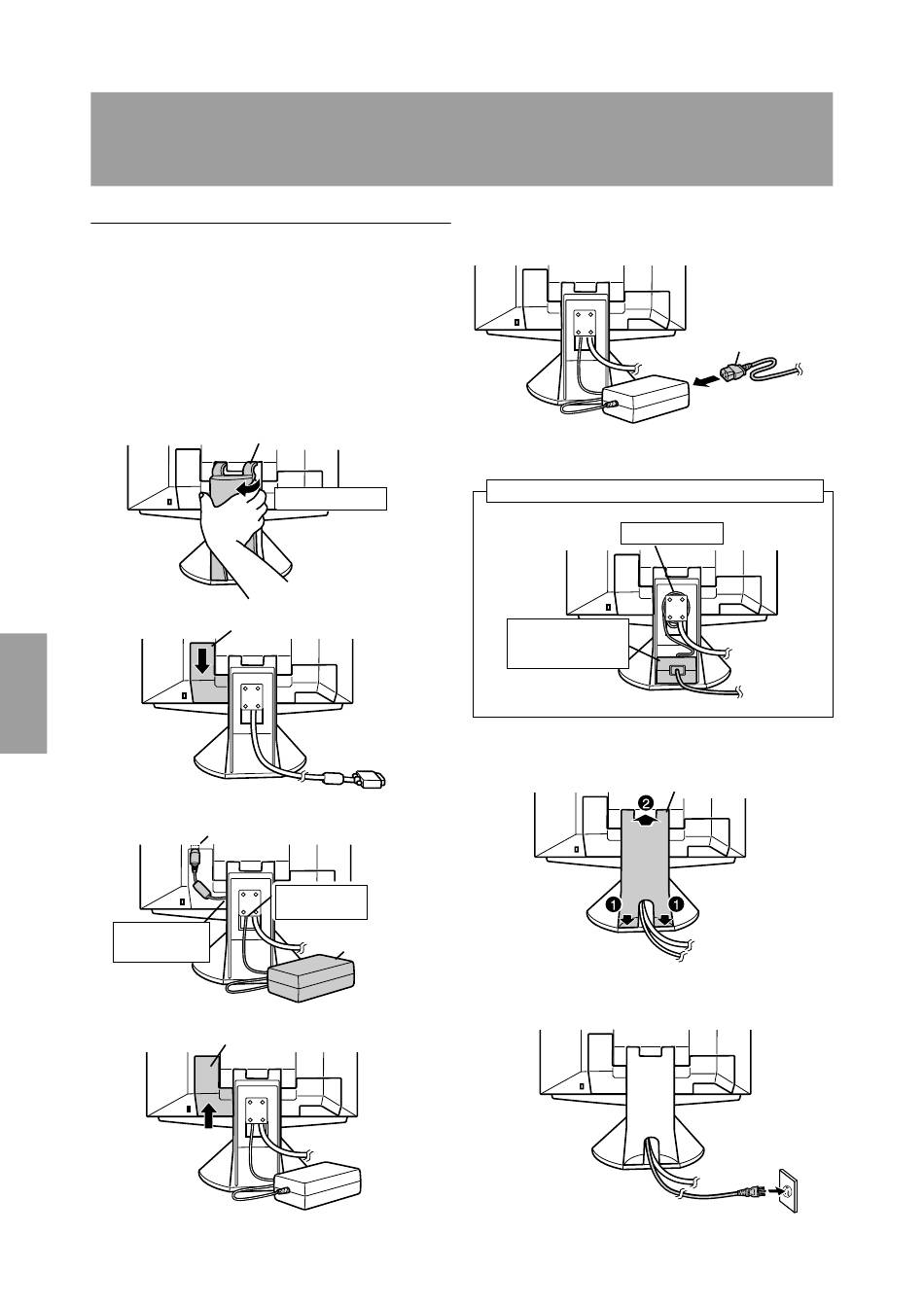 ❷

❶ ❶