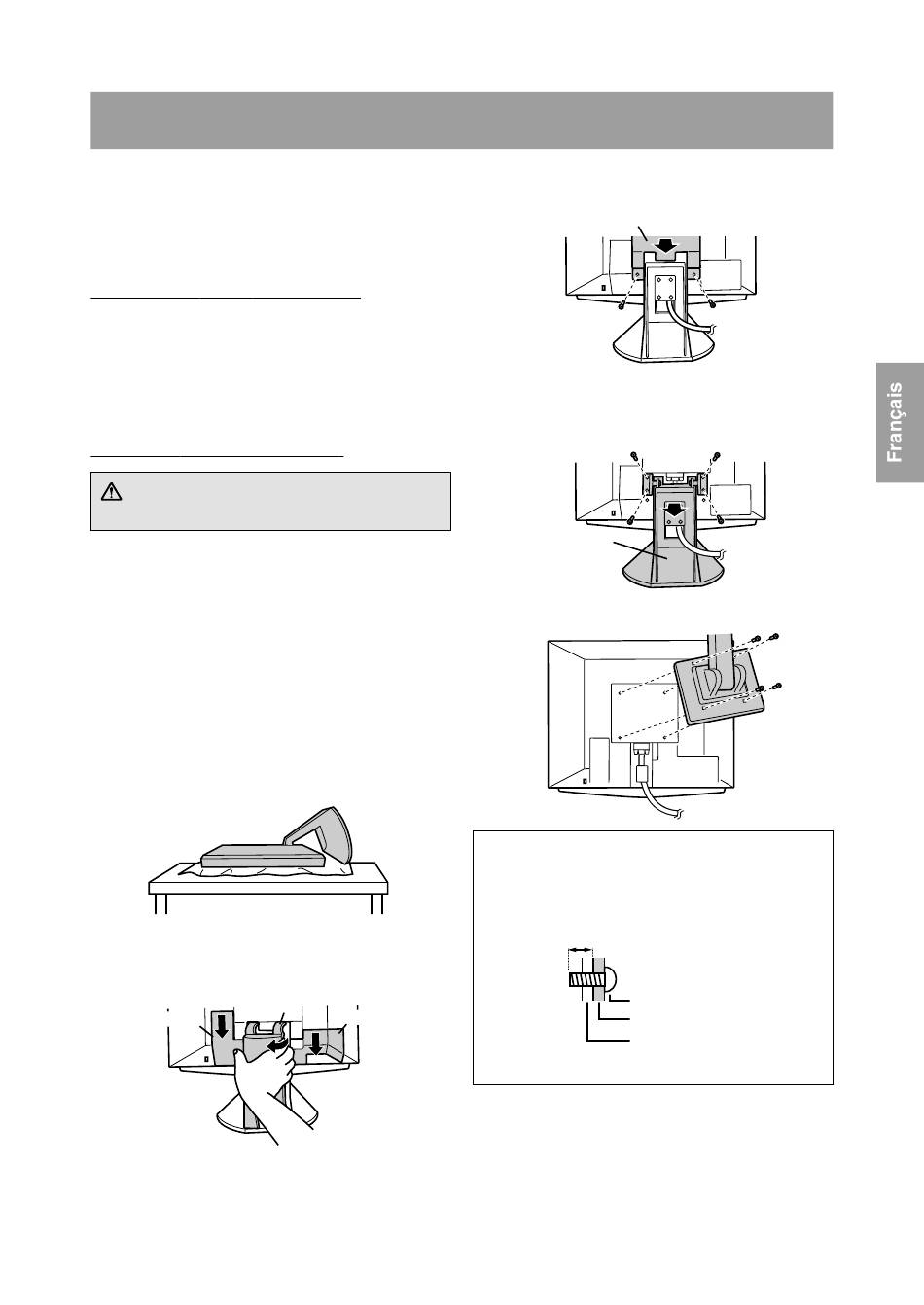 Français